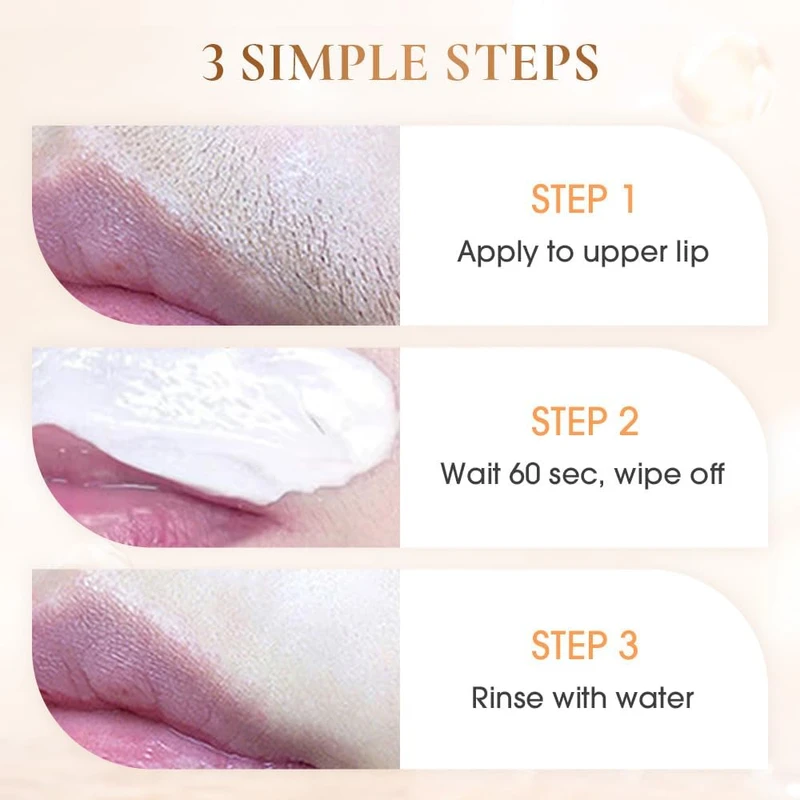 3 SIMPLE STEPS

STEP 1
Apply to upper lip

STEP 2
Wait 60 sec, wipe off

STEP 3
Rinse with water