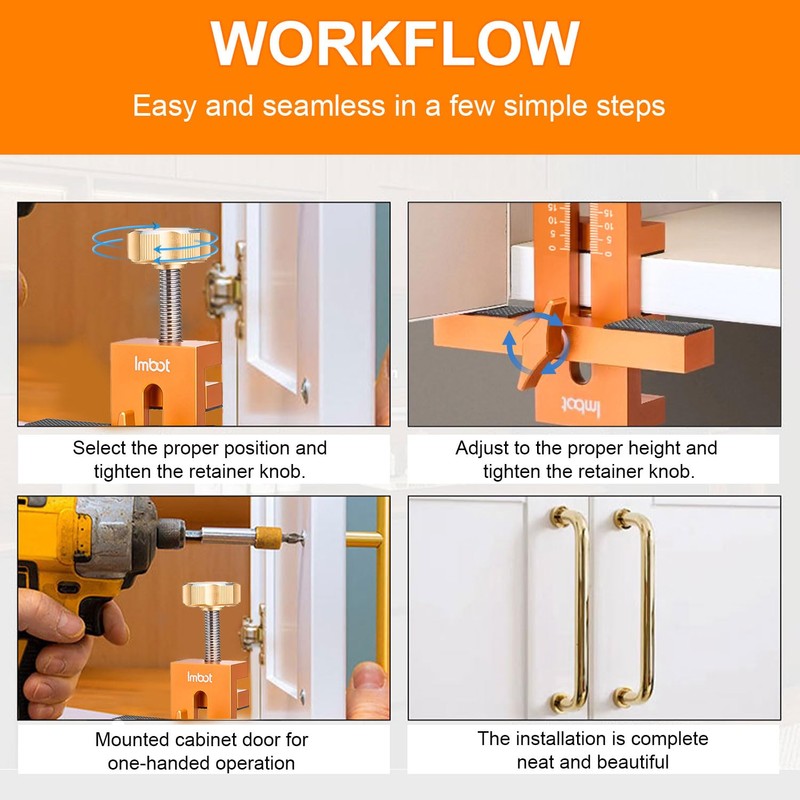 WORKFLOW

Easy and seamless in a few simple steps

Imbot

Select the proper position and tighten the retainer knob.

15 10 5 0

15 10 5 0

Imbot

Adjust to the proper height and tighten the retainer knob.

Imbot

Mounted cabinet door for one-handed operation

The installation is complete neat and beautiful