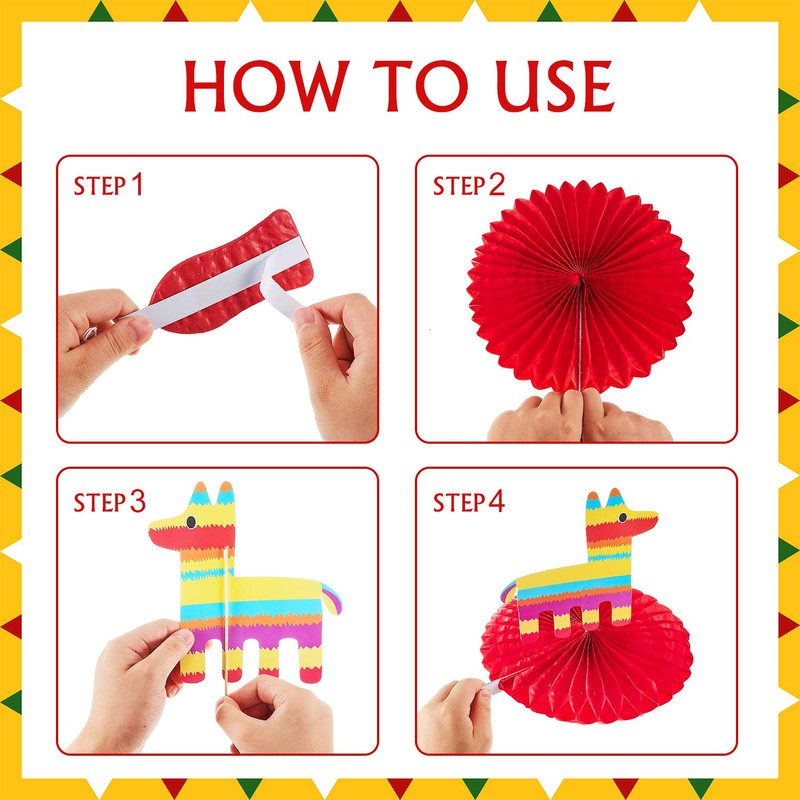 HOW TO USE

STEP 1

STEP 2

STEP 3

STEP 4