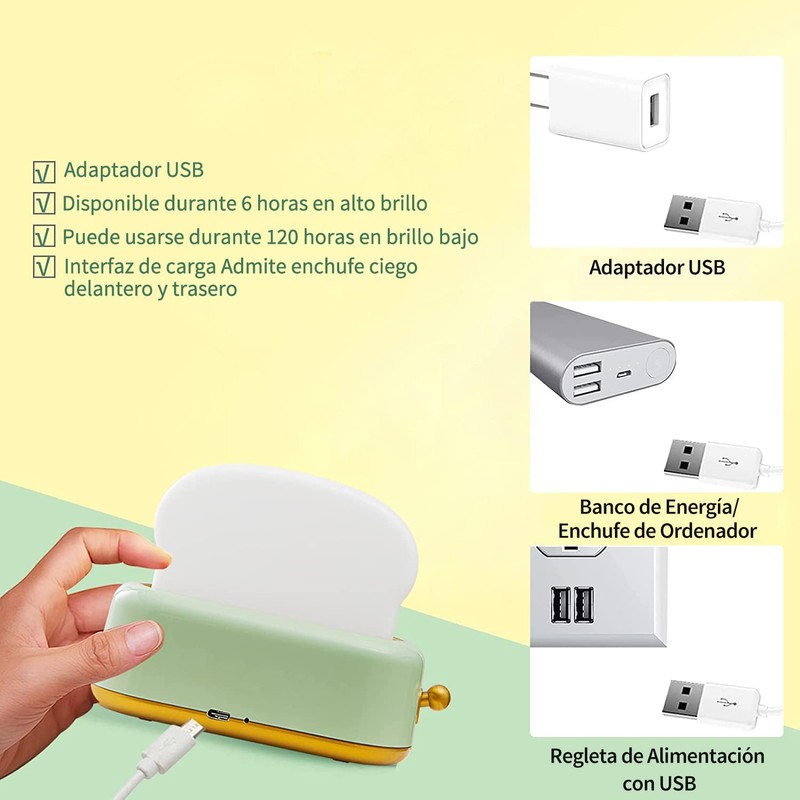 √ Adaptador USB
√ Disponible durante 6 horas en alto brillo
√ Puede usarse durante 120 horas en brillo bajo
√ Interfaz de carga Admite enchufe ciego delantero y trasero

Adaptador USB

Banco de Energía/ Enchufe de Ordenador

Regleta de Alimentación con USB