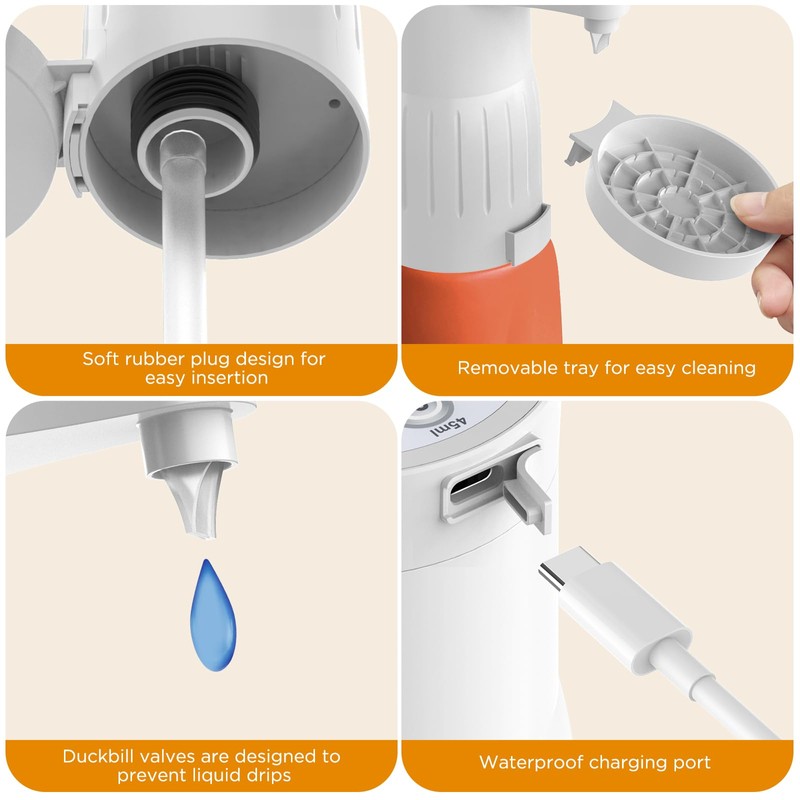 Soft rubber plug design for easy insertion

Removable tray for easy cleaning

45ml

Duckbill valves are designed to prevent liquid drips

Waterproof charging port