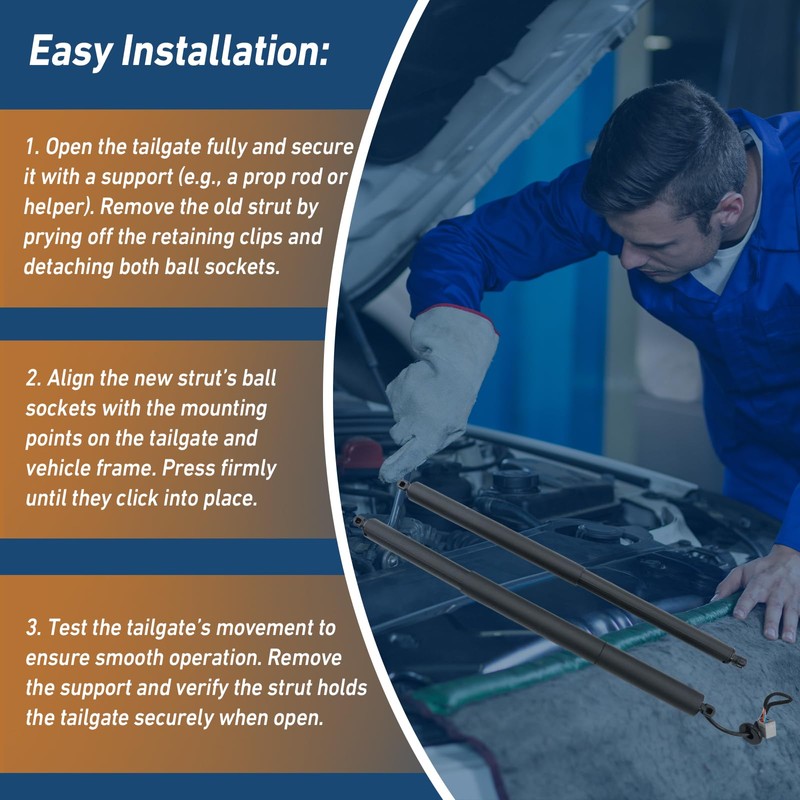 Easy Installation:

1. Open the tailgate fully and secure it with a support (e.g., a prop rod or helper). Remove the old strut by prying off the retaining clips and detaching both ball sockets.

2. Align the new strut's ball sockets with the mounting points on the tailgate and vehicle frame. Press firmly until they click into place.

3. Test the tailgate's movement to ensure smooth operation. Remove the support and verify the strut holds the tailgate securely when open.