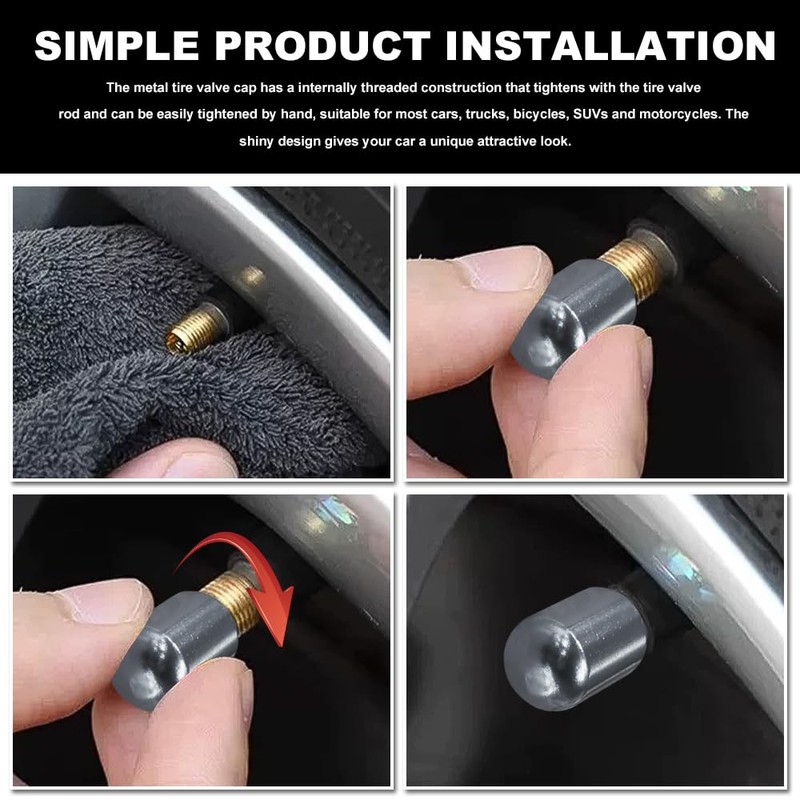 SIMPLE PRODUCT INSTALLATION

The metal tire valve cap has a internally threaded construction that tightens with the tire valve rod and can be easily tightened by hand, suitable for most cars, trucks, bicycles, SUVs and motorcycles. The shiny design gives your car a unique attractive look.