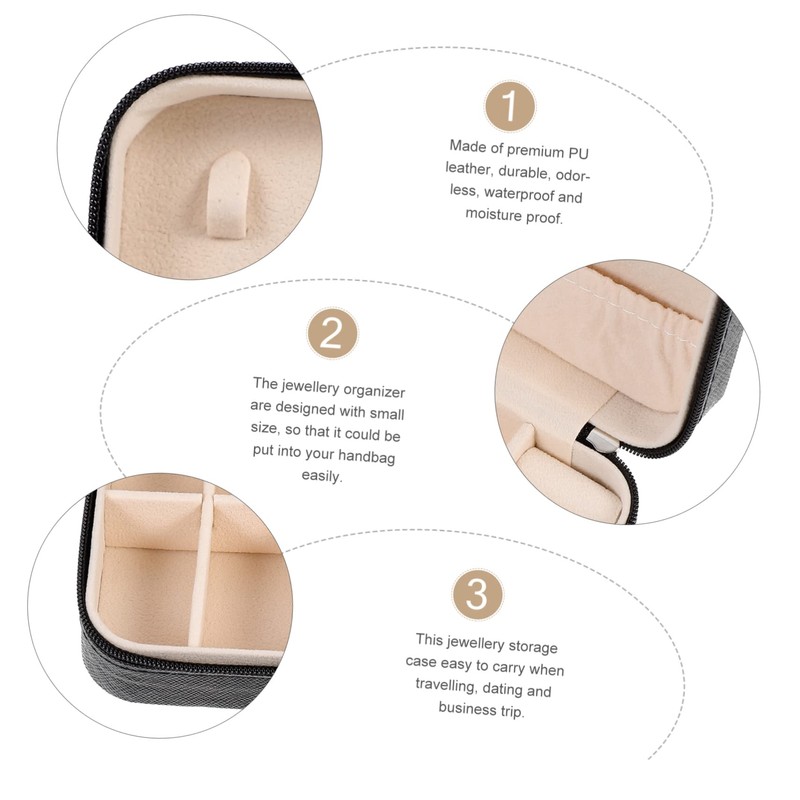 1

Made of premium PU leather, durable, odorless, waterproof and moisture proof.

2

The jewellery organizer are designed with small size, so that it could be put into your handbag easily.

3

This jewellery storage case easy to carry when travelling, dating and business trip.