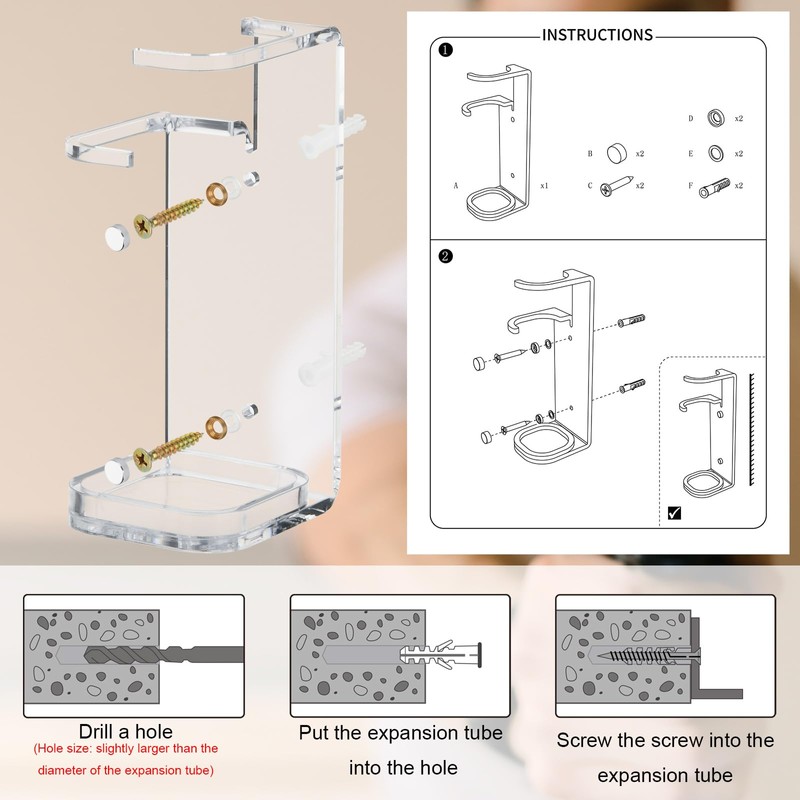 INSTRUCTIONS

1

A x1

B x2

C x2

D x2

E x2

F x2

2

Drill a hole
(Hole size: slightly larger than the diameter of the expansion tube)

Put the expansion tube into the hole

Screw the screw into the expansion tube