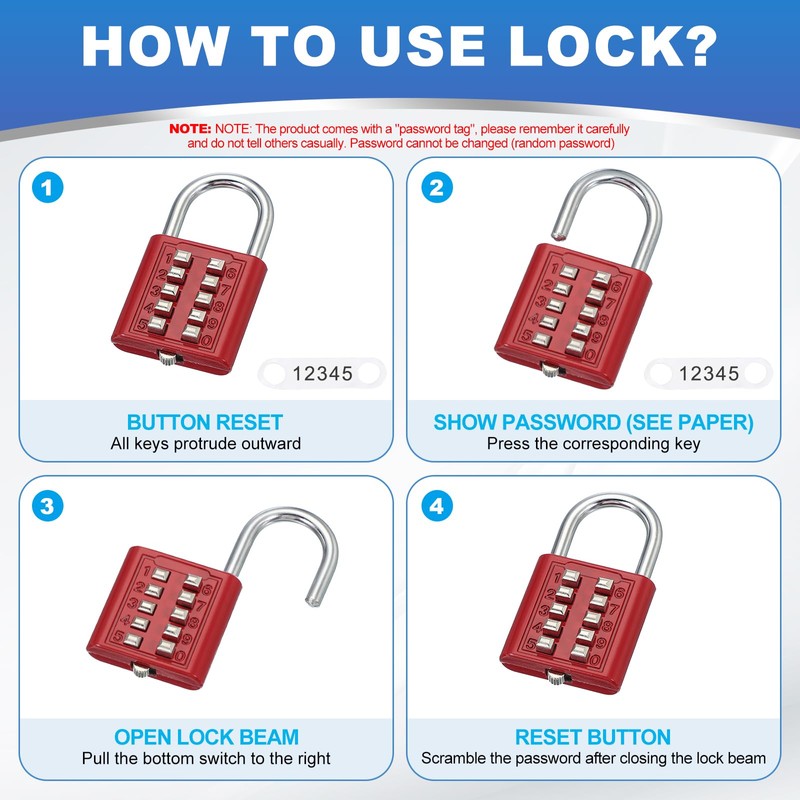 HOW TO USE LOCK?

NOTE: NOTE: The product comes with a "password tag", please remember it carefully and do not tell others casually. Password cannot be changed (random password)

1

1 2 3 4 5 6 7 8 9 0

12345

BUTTON RESET
All keys protrude outward

2

1 2 3 4 5 6 7 8 9 0

12345

SHOW PASSWORD (SEE PAPER)
Press the corresponding key

3

1 2 3 4 5 6 7 8 9 0

OPEN LOCK BEAM
Pull the bottom switch to the right

4

1 2 3 4 5 6 7 8 9 0

RESET BUTTON
Scramble the password after closing the lock beam