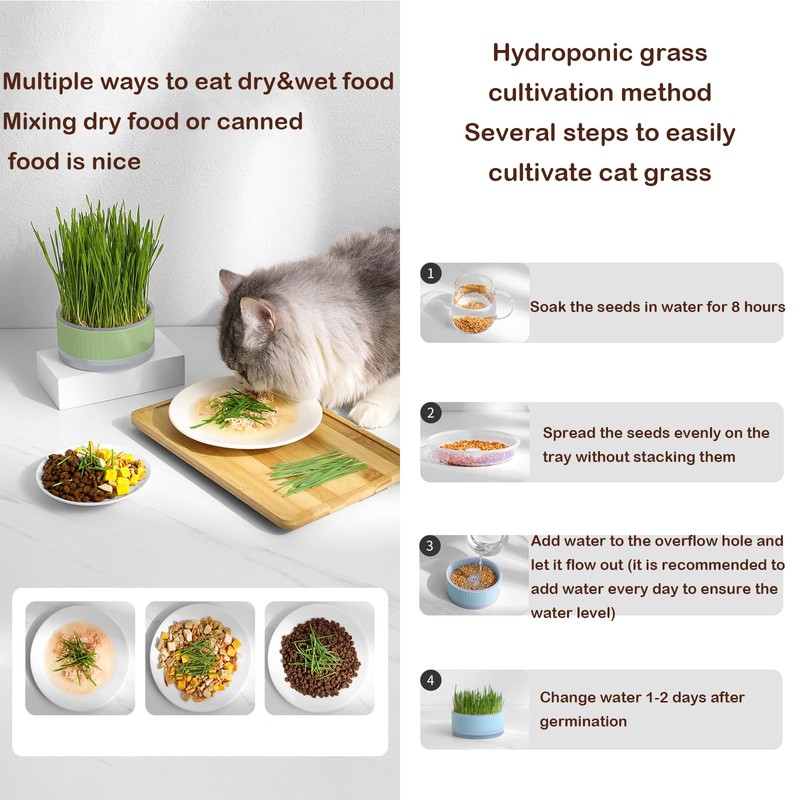 Multiple ways to eat dry&wet food
Mixing dry food or canned food is nice

Hydroponic grass cultivation method
Several steps to easily cultivate cat grass

1
Soak the seeds in water for 8 hours

2
Spread the seeds evenly on the tray without stacking them

3
Add water to the overflow hole and let it flow out (it is recommended to add water every day to ensure the water level)

4
Change water 1-2 days after germination