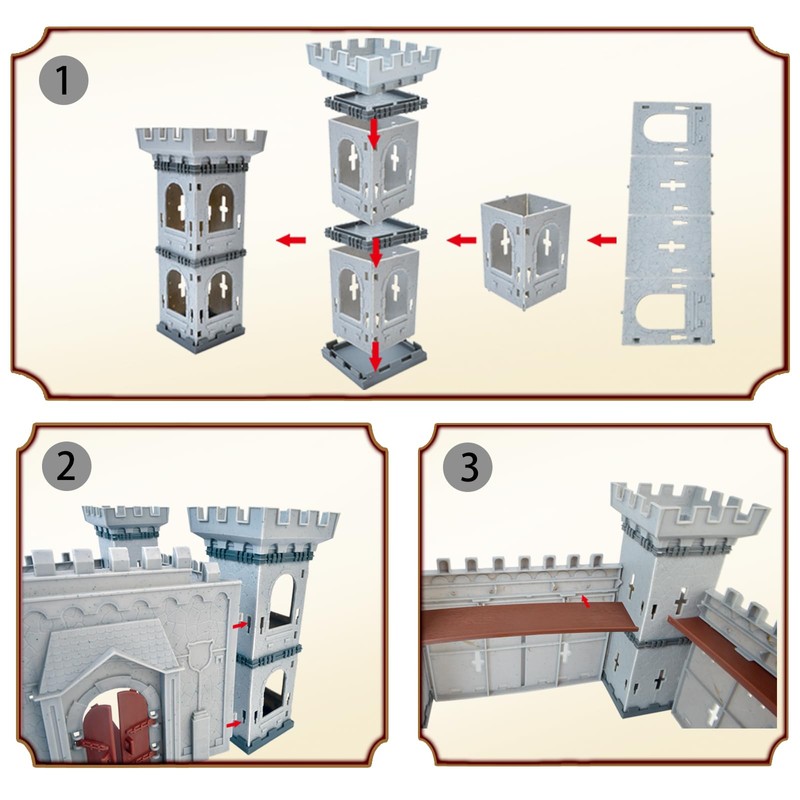 1

2

3