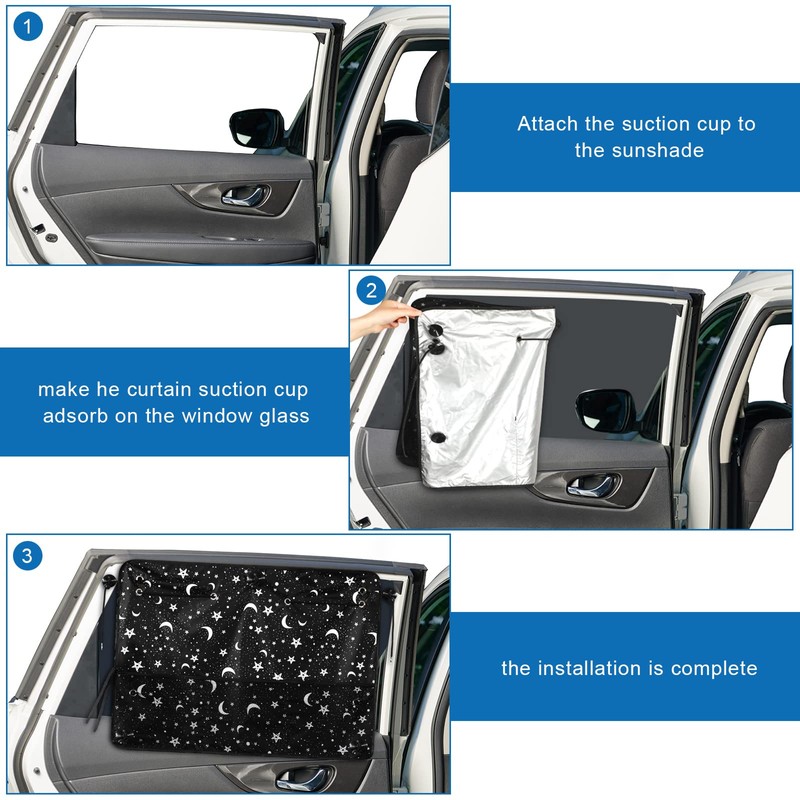 1

Attach the suction cup to the sunshade

2

make he curtain suction cup adsorb on the window glass

3

the installation is complete