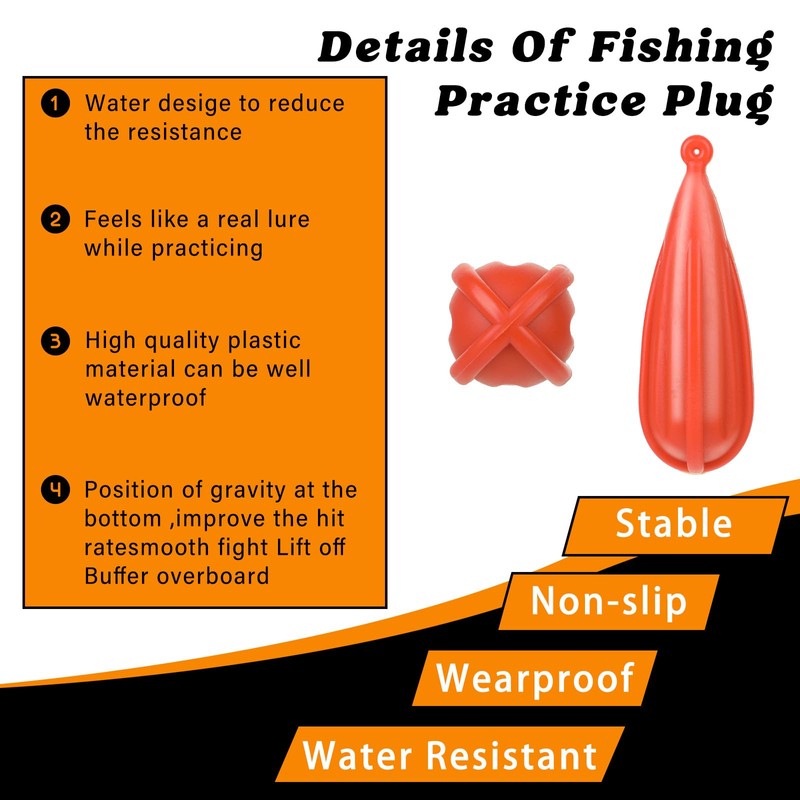 Details Of Fishing Practice Plug

1 Water desige to reduce the resistance

2 Feels like a real lure while practicing

3 High quality plastic material can be well waterproof

4 Position of gravity at the bottom ,improve the hit ratesmooth fight Lift off Buffer overboard

Stable

Non-slip

Wearproof

Water Resistant