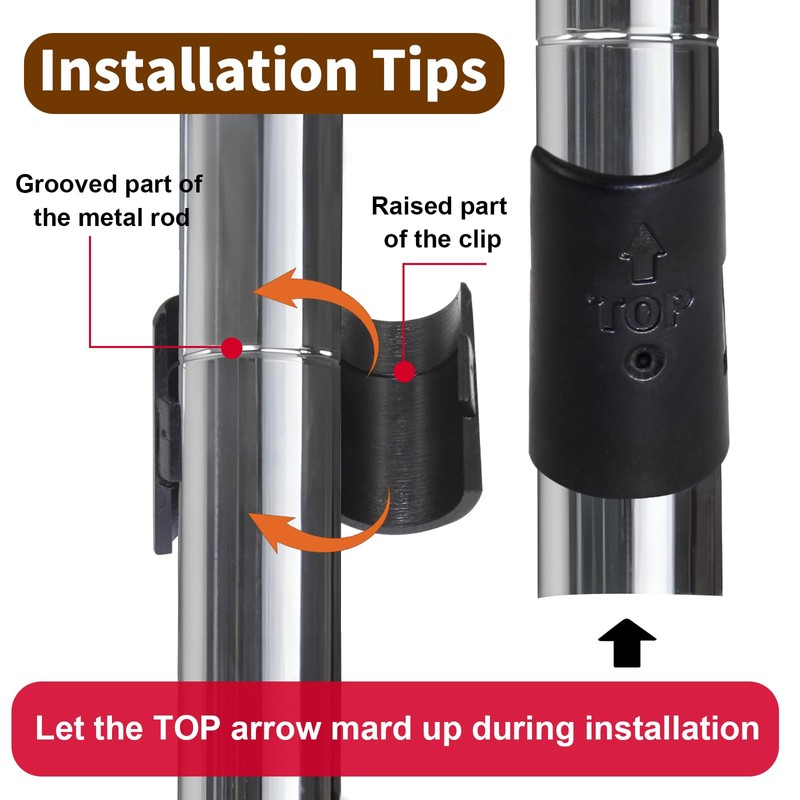 Installation Tips

Grooved part of the metal rod

Raised part of the clip

TOP

Let the TOP arrow mard up during installation