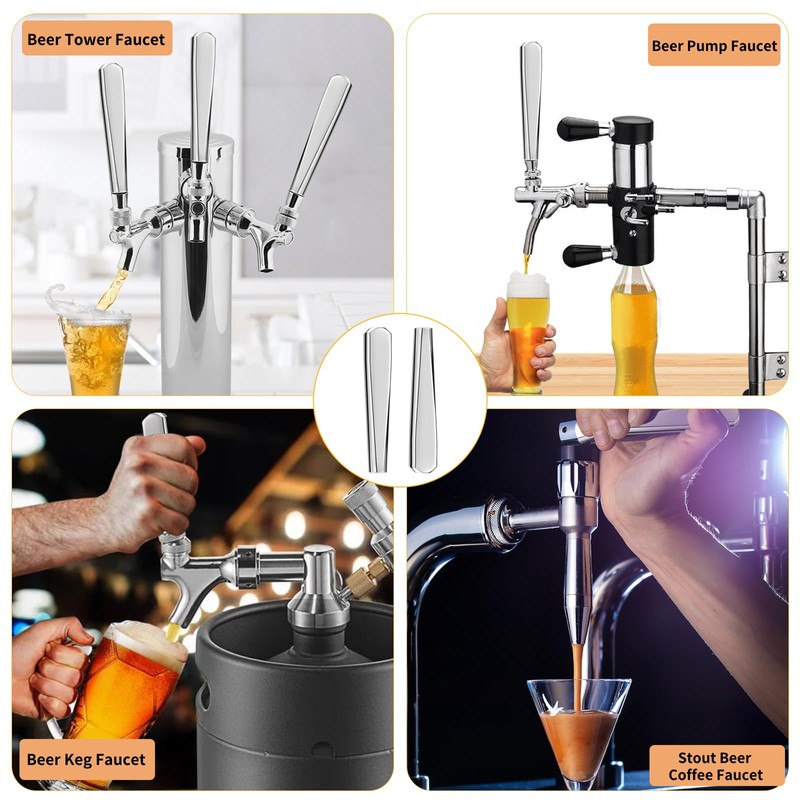 Beer Tower Faucet

Beer Pump Faucet

Beer Keg Faucet

Stout Beer Coffee Faucet