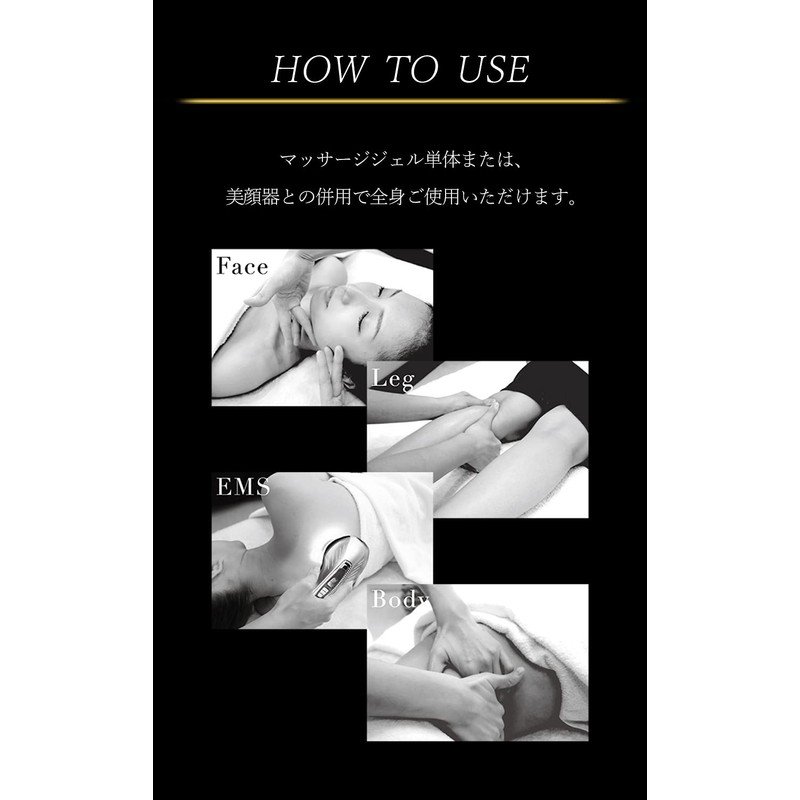 HOW TO USE

マッサージジェル単体または、
美顔器との併用で全身ご使用いただけます。

Face

Leg

EMS

Body