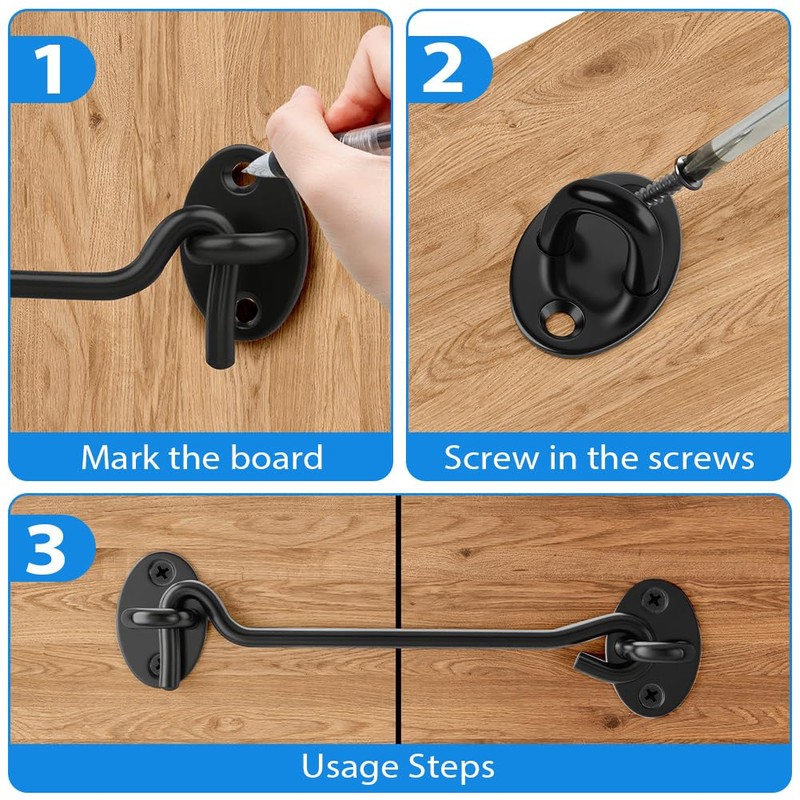 1

Mark the board

2

Screw in the screws

3

Usage Steps