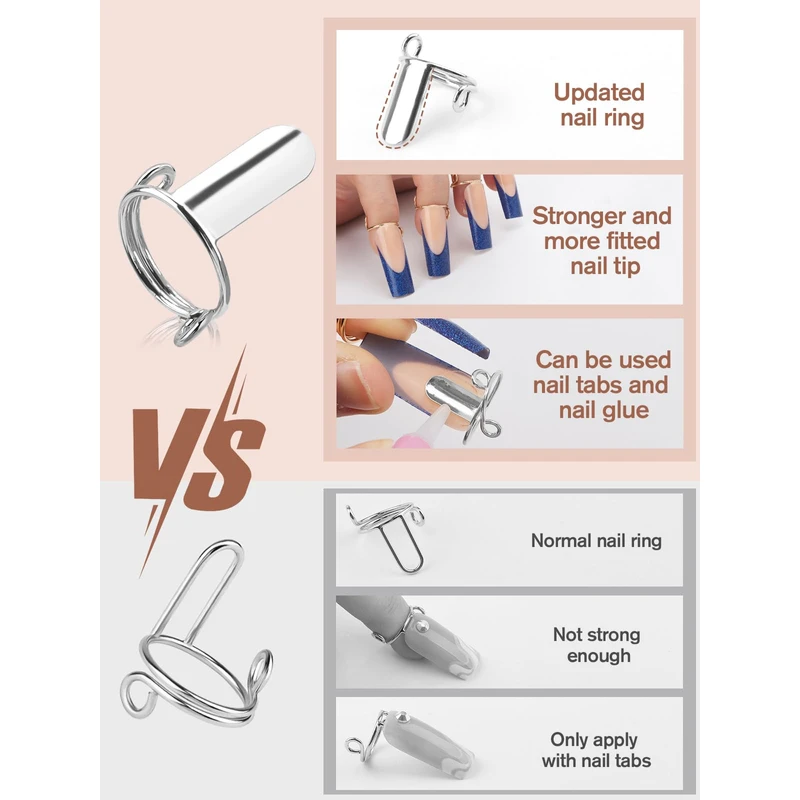 Updated nail ring

Stronger and more fitted nail tip

Can be used nail tabs and nail glue

VS

Normal nail ring

Not strong enough

Only apply with nail tabs