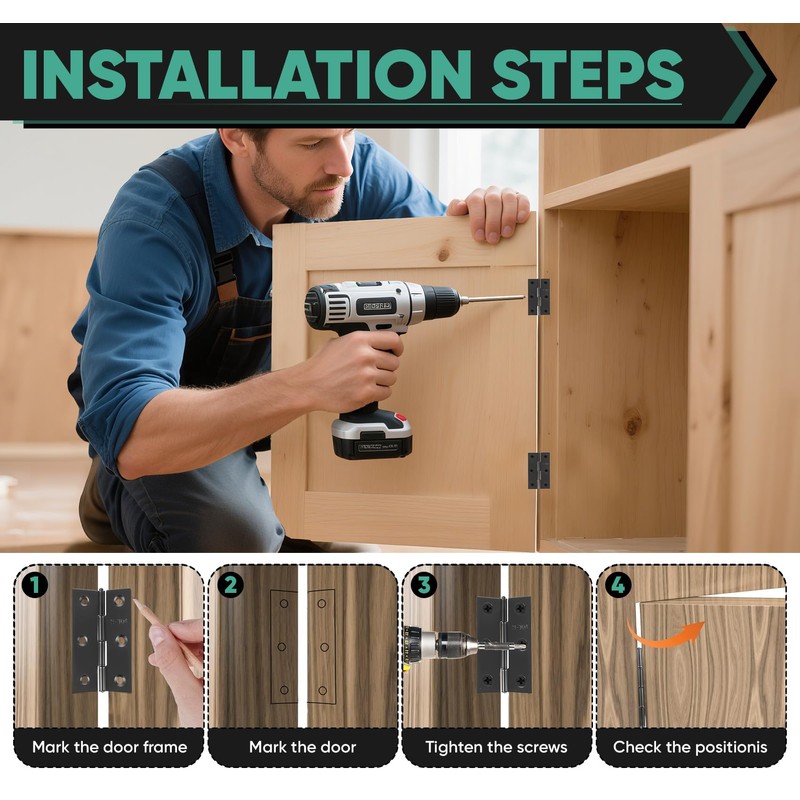 INSTALLATION STEPS

1
Mark the door frame

2
Mark the door

3
Tighten the screws

4
Check the positionis