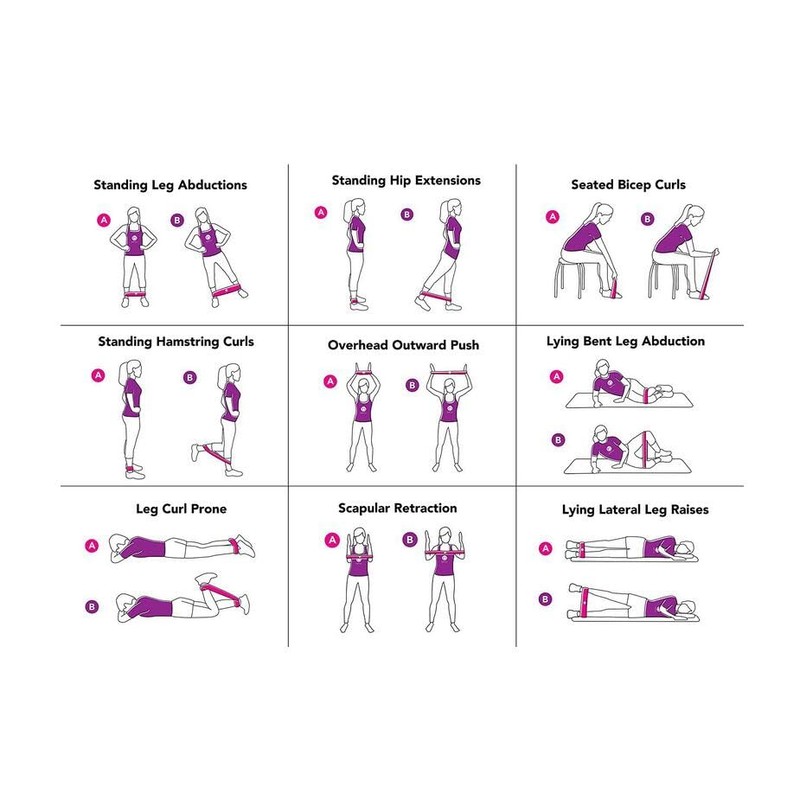 Standing Leg Abductions

A B

Standing Hip Extensions

A B

Seated Bicep Curls

A B

Standing Hamstring Curls

A B

Overhead Outward Push

A B

Lying Bent Leg Abduction

A

B

Leg Curl Prone

A

B

Scapular Retraction

A B

Lying Lateral Leg Raises

A

B