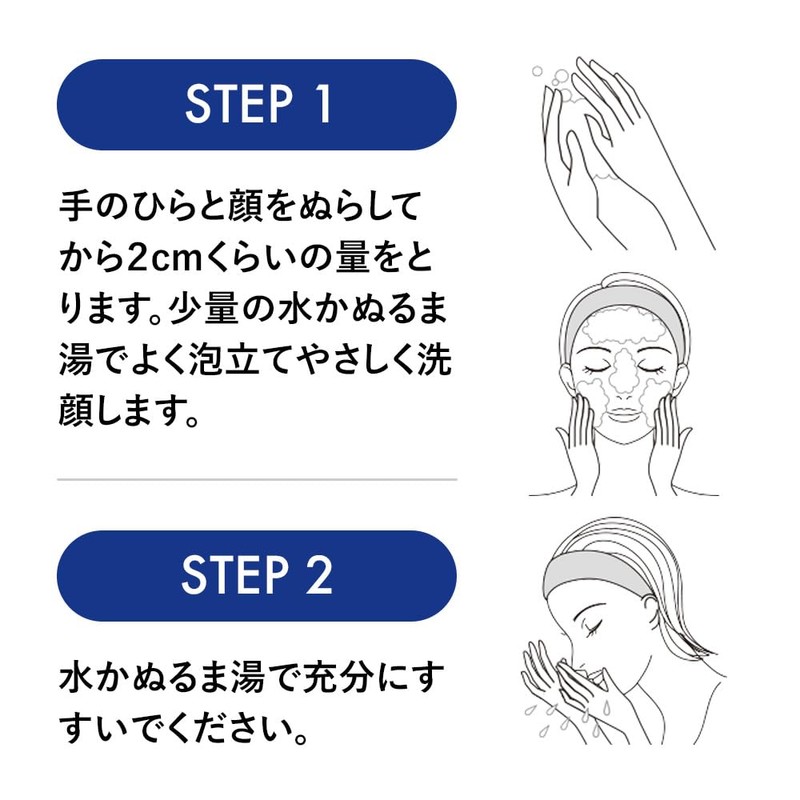 STEP 1

手のひらと顔をぬらしてから2cmくらいの量をとります。少量の水かぬるま湯でよく泡立てやさしく洗顔します。

STEP 2

水かぬるま湯で充分にすすいでください。