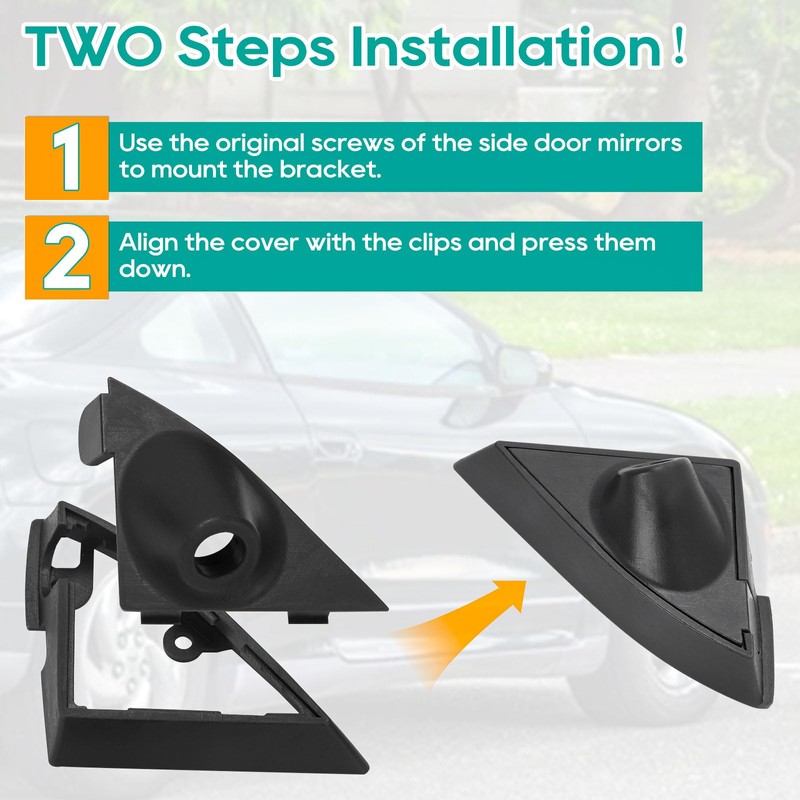 TWO Steps Installation !

1 Use the original screws of the side door mirrors to mount the bracket.

2 Align the cover with the clips and press them down.