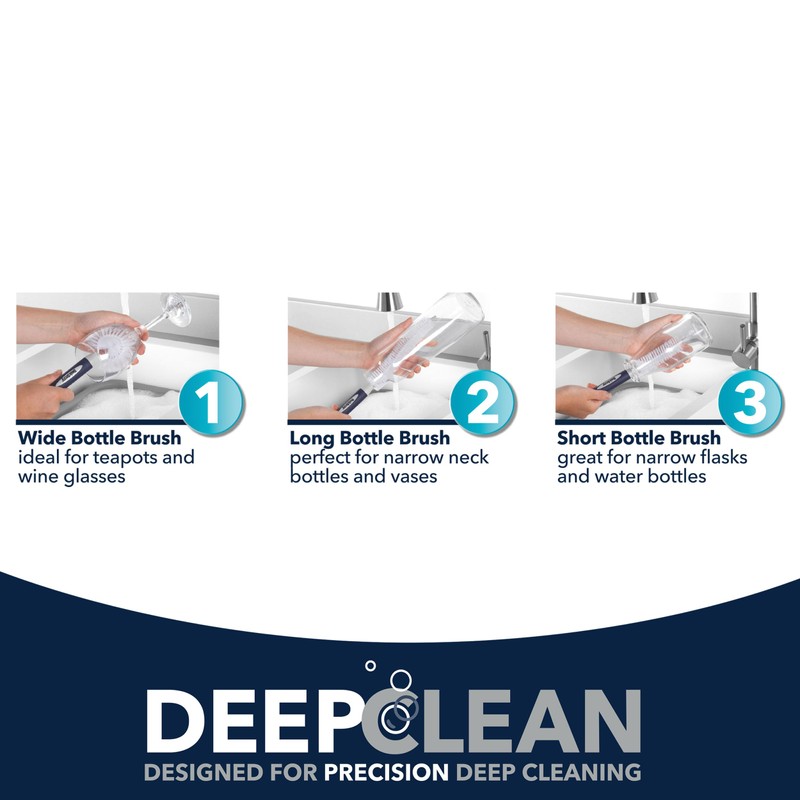 1
Wide Bottle Brush
ideal for teapots and wine glasses

2
Long Bottle Brush
perfect for narrow neck bottles and vases

3
Short Bottle Brush
great for narrow flasks and water bottles

DEEPCLEAN
DESIGNED FOR PRECISION DEEP CLEANING