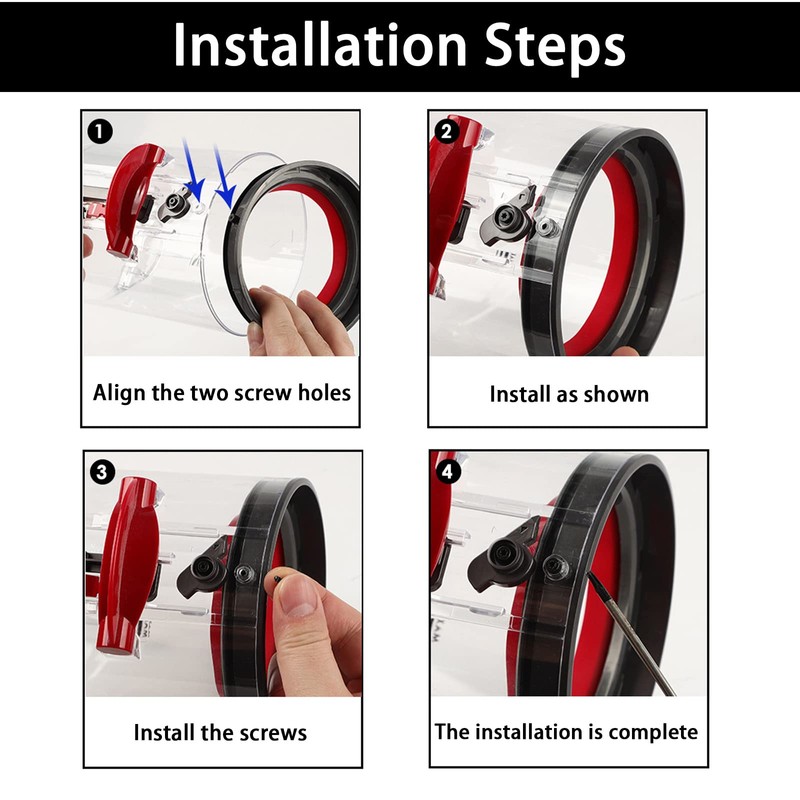 Installation Steps

1
Align the two screw holes

2
Install as shown

3
Install the screws

4
The installation is complete