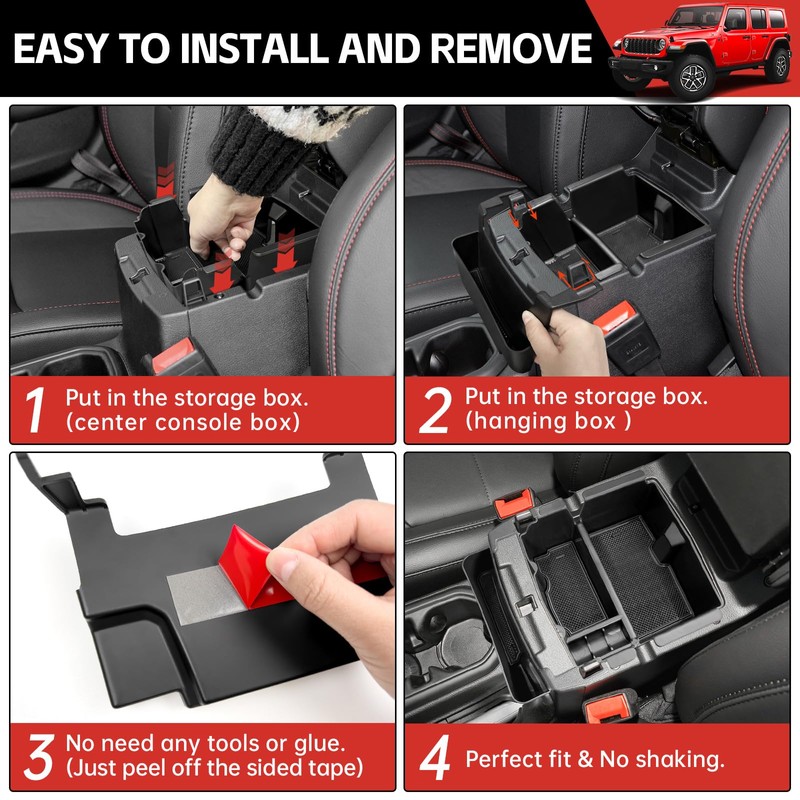 EASY TO INSTALL AND REMOVE

1 Put in the storage box. (center console box)

2 Put in the storage box. (hanging box )

3 No need any tools or glue. (Just peel off the sided tape)

4 Perfect fit & No shaking.