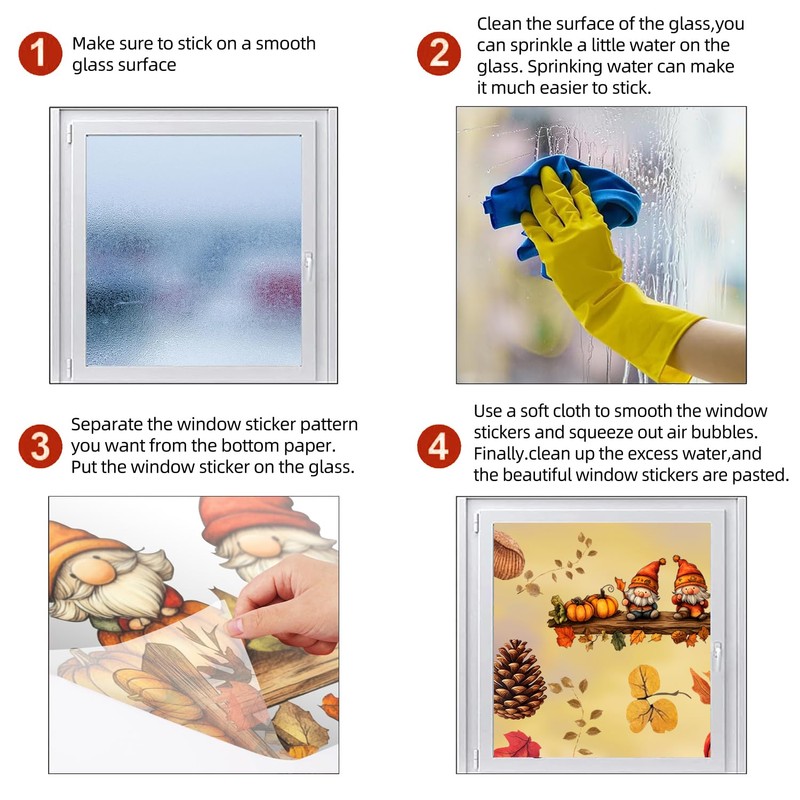 1 Make sure to stick on a smooth glass surface

2 Clean the surface of the glass,you can sprinkle a little water on the glass. Sprinking water can make it much easier to stick.

3 Separate the window sticker pattern you want from the bottom paper. Put the window sticker on the glass.

4 Use a soft cloth to smooth the window stickers and squeeze out air bubbles. Finally.clean up the excess water,and the beautiful window stickers are pasted.