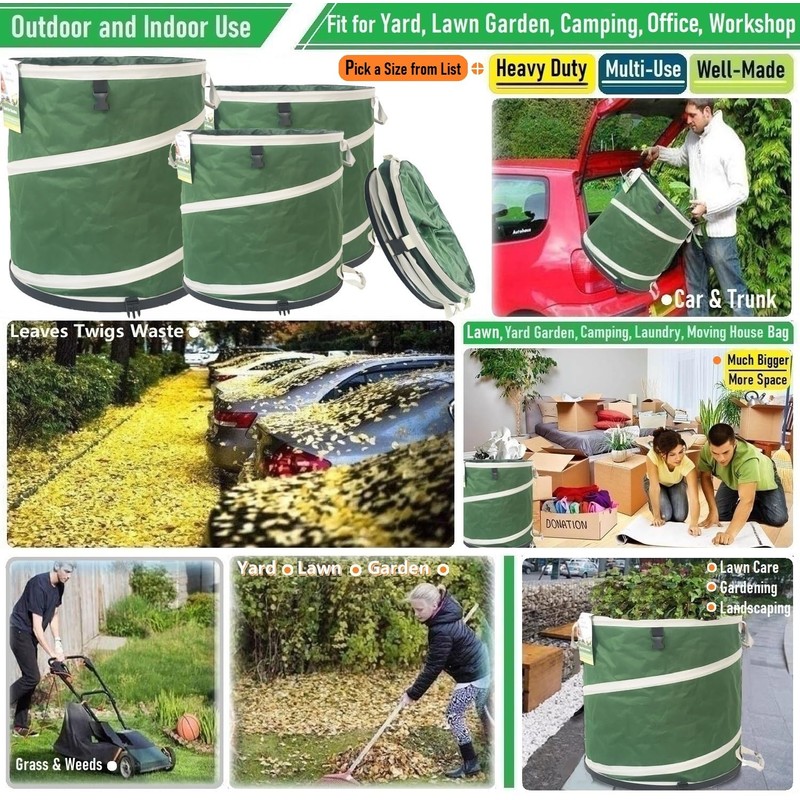 Outdoor and Indoor Use

Fit for Yard, Lawn Garden, Camping, Office, Workshop

Pick a Size from List

Heavy Duty

Multi-Use

Well-Made

Car & Trunk

Leaves Twigs Waste

Lawn, Yard Garden, Camping, Laundry, Moving House Bag

Much Bigger
More Space

DONATION

Yard Lawn Garden

Lawn Care
Gardening
Landscaping

Grass & Weeds