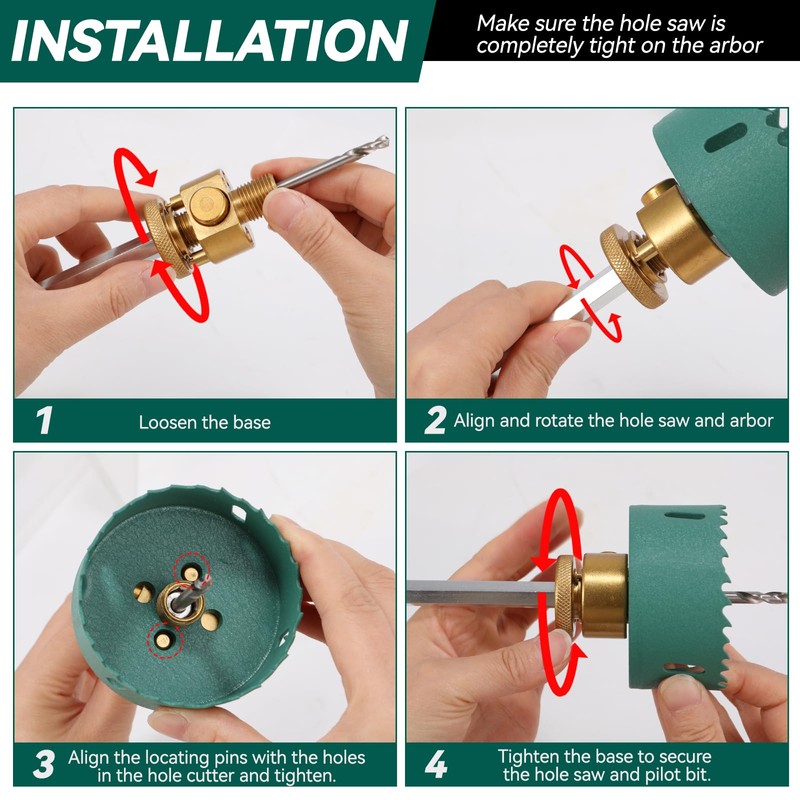 INSTALLATION

Make sure the hole saw is completely tight on the arbor

1 Loosen the base

2 Align and rotate the hole saw and arbor

3 Align the locating pins with the holes in the hole cutter and tighten.

4 Tighten the base to secure the hole saw and pilot bit.