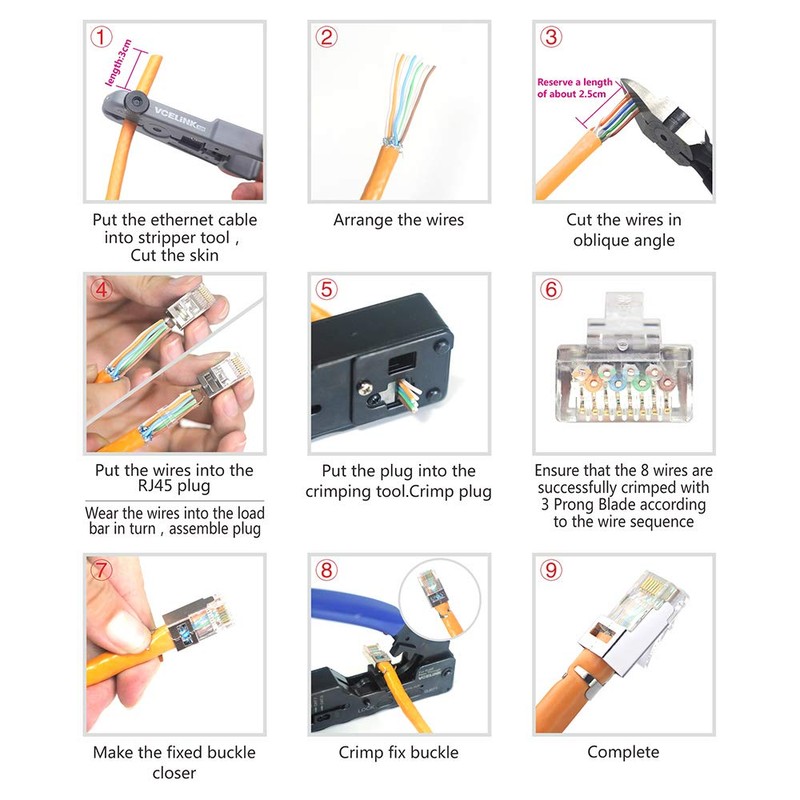 ①
length:3cm
VCELINK

Put the ethernet cable into stripper tool , Cut the skin

②

Arrange the wires

③
Reserve a length of about 2.5cm

Cut the wires in oblique angle

④

Put the wires into the RJ45 plug

Wear the wires into the load bar in turn , assemble plug

⑤

Put the plug into the crimping tool.Crimp plug

⑥

Ensure that the 8 wires are successfully crimped with 3 Prong Blade according to the wire sequence

⑦

Make the fixed buckle closer

⑧

Crimp fix buckle

⑨

Complete