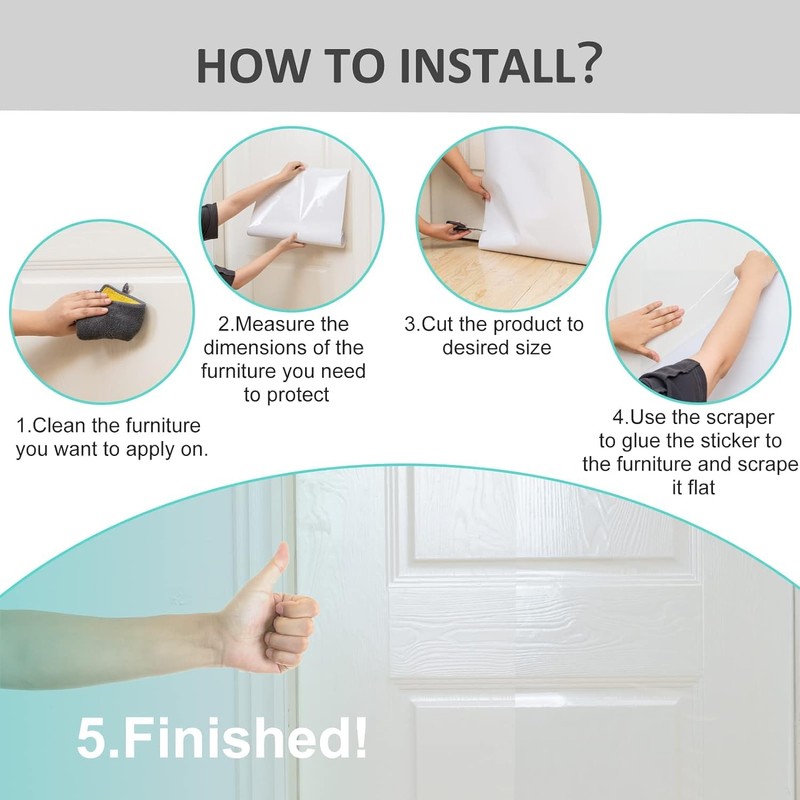 HOW TO INSTALL?

1.Clean the furniture you want to apply on.

2.Measure the dimensions of the furniture you need to protect

3.Cut the product to desired size

4.Use the scraper to glue the sticker to the furniture and scrape it flat

5.Finished!