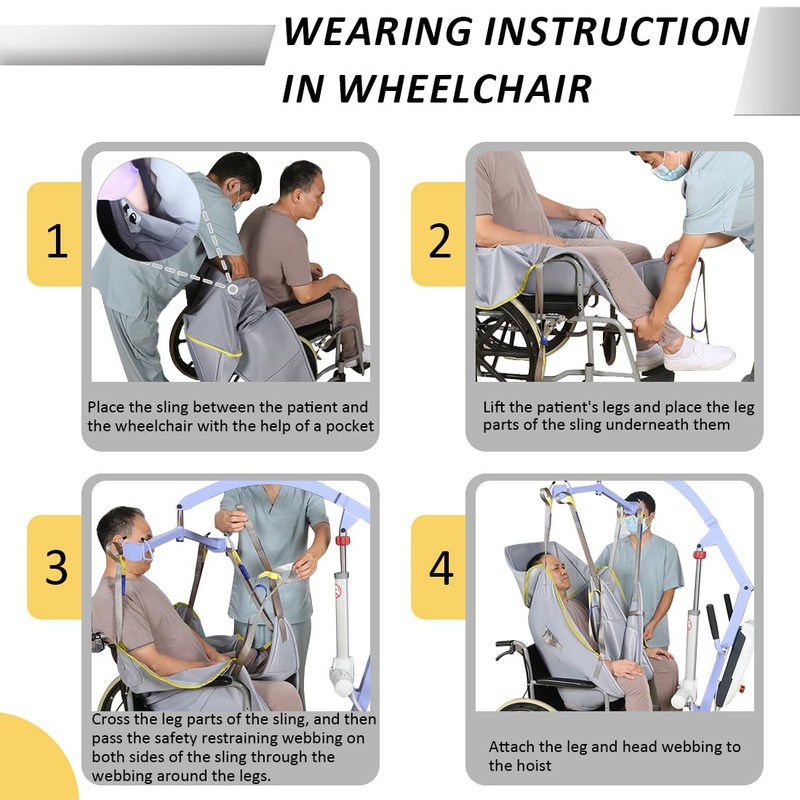 WEARING INSTRUCTION IN WHEELCHAIR

1

Place the sling between the patient and the wheelchair with the help of a pocket

2

Lift the patient's legs and place the leg parts of the sling underneath them

3

Cross the leg parts of the sling, and then pass the safety restraining webbing on both sides of the sling through the webbing around the legs.

4

Attach the leg and head webbing to the hoist