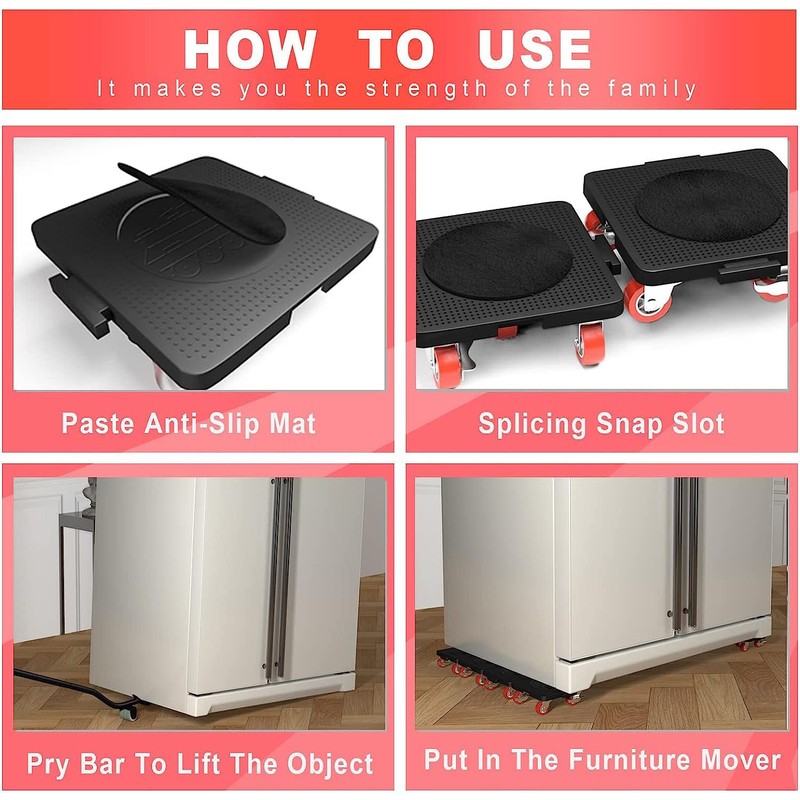 HOW TO USE
It makes you the strength of the family

Paste Anti-Slip Mat

Splicing Snap Slot

Pry Bar To Lift The Object

Put In The Furniture Mover