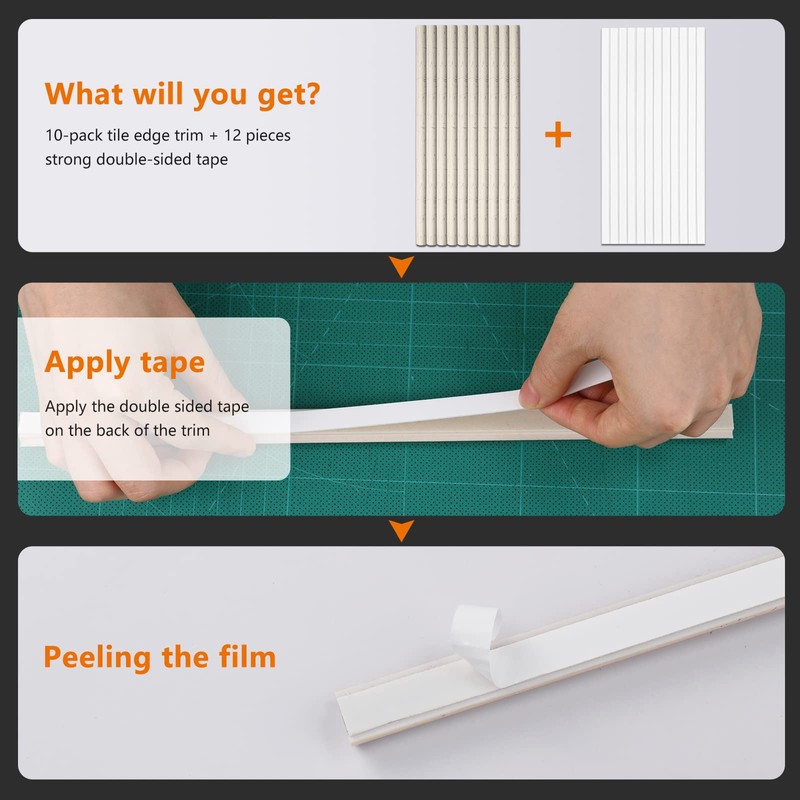 What will you get?

10-pack tile edge trim + 12 pieces strong double-sided tape

+

Apply tape

Apply the double sided tape on the back of the trim

Peeling the film