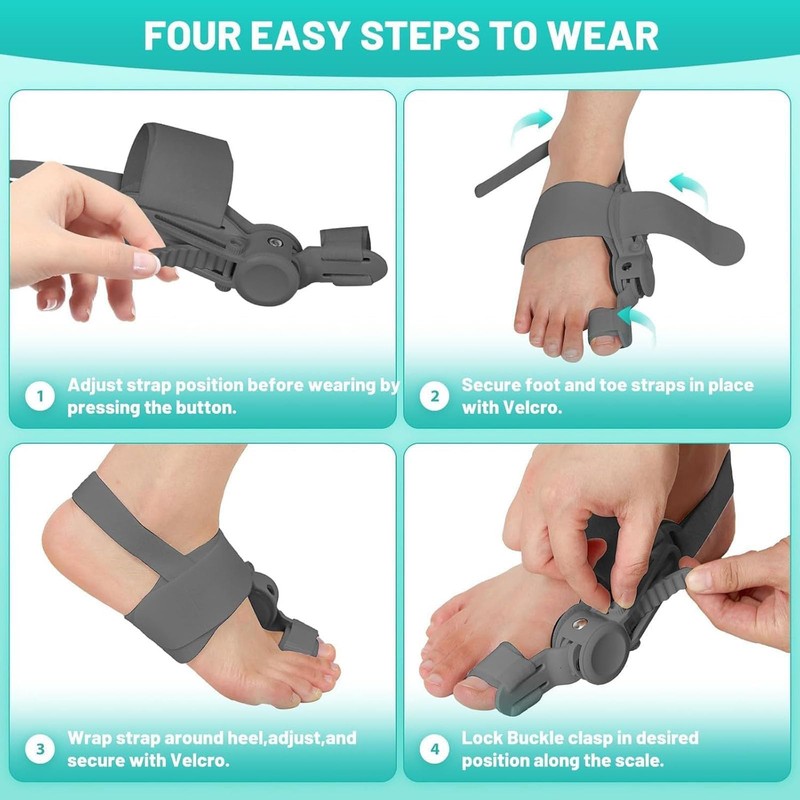 FOUR EASY STEPS TO WEAR

1 Adjust strap position before wearing by pressing the button.

2 Secure foot and toe straps in place with Velcro.

3 Wrap strap around heel,adjust,and secure with Velcro.

4 Lock Buckle clasp in desired position along the scale.