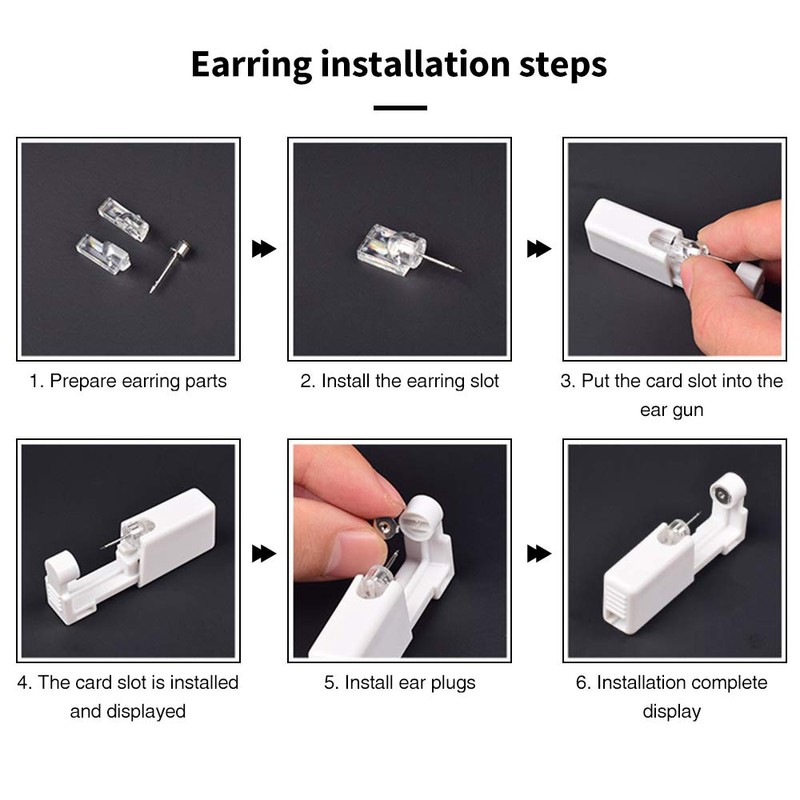 Earring installation steps

1. Prepare earring parts

2. Install the earring slot

3. Put the card slot into the ear gun

4. The card slot is installed and displayed

5. Install ear plugs

6. Installation complete display