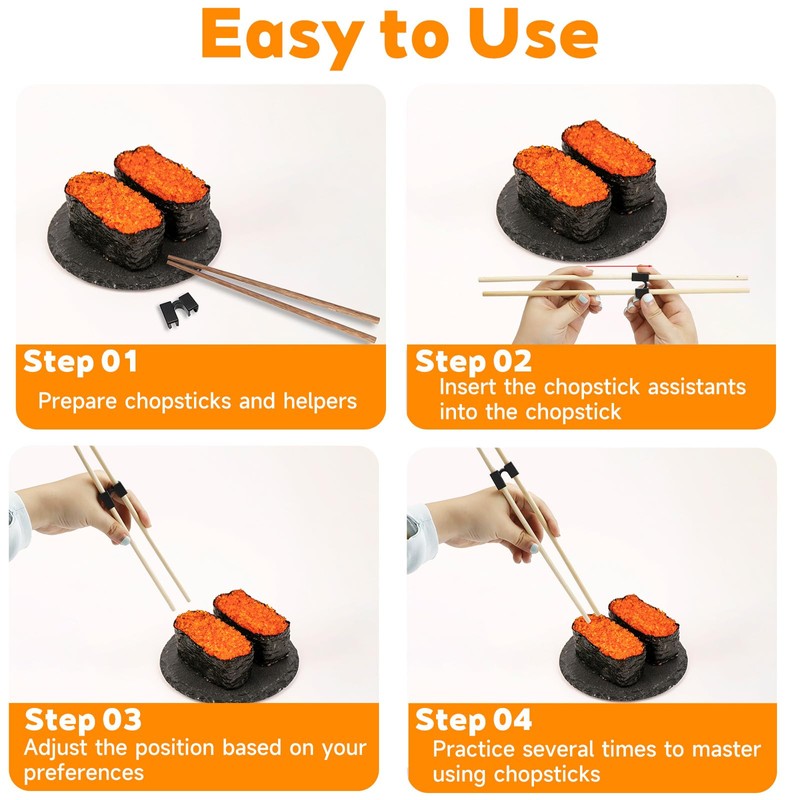 Easy to Use

Step 01
Prepare chopsticks and helpers

Step 02
Insert the chopstick assistants into the chopstick

Step 03
Adjust the position based on your preferences

Step 04
Practice several times to master using chopsticks