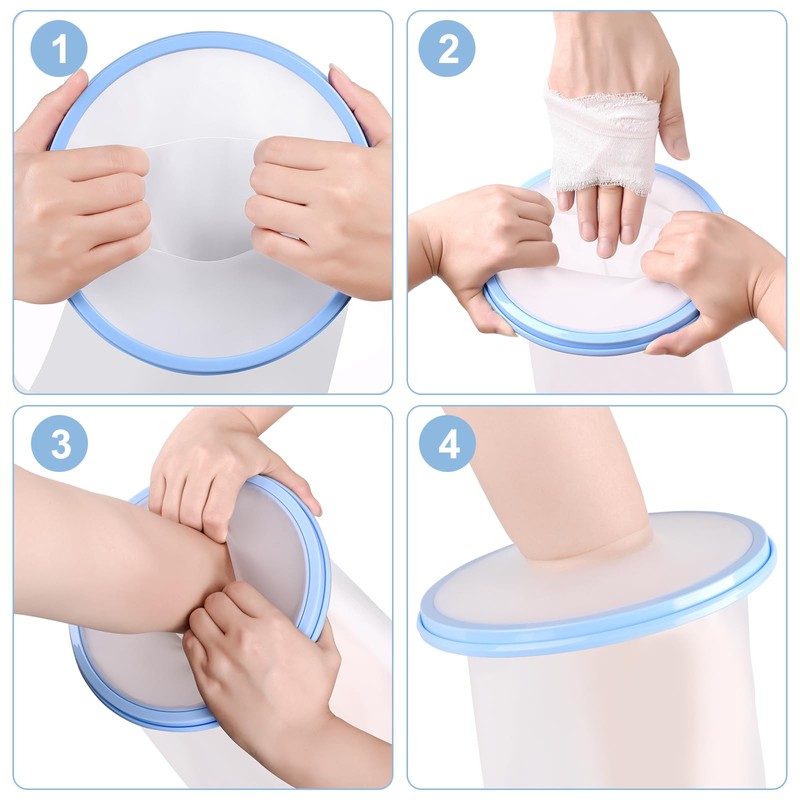 1

2

3

4