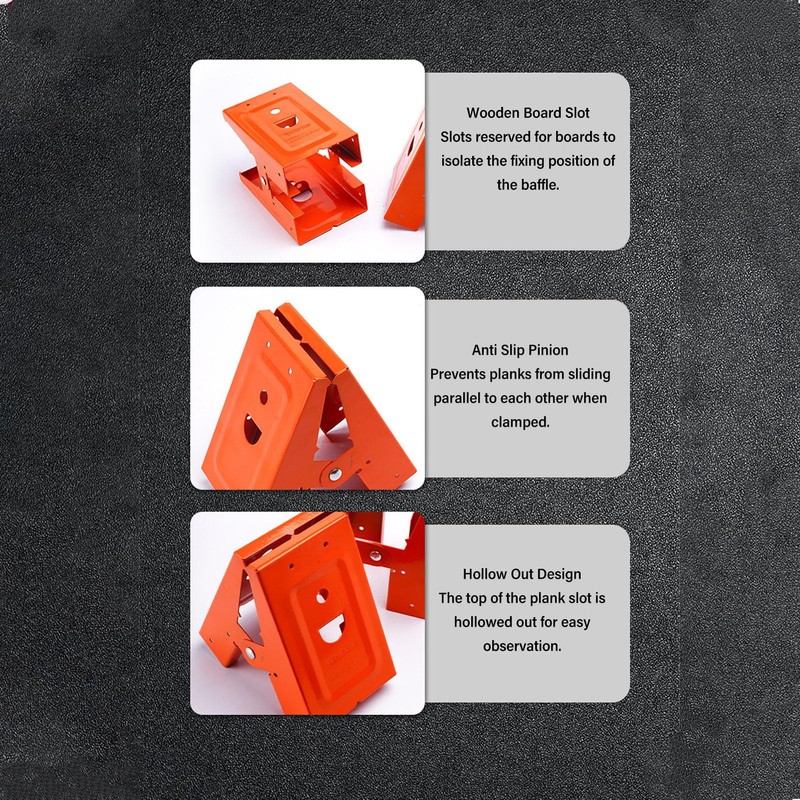 Wooden Board Slot
Slots reserved for boards to isolate the fixing position of the baffle.

Anti Slip Pinion
Prevents planks from sliding parallel to each other when clamped.

Hollow Out Design
The top of the plank slot is hollowed out for easy observation.