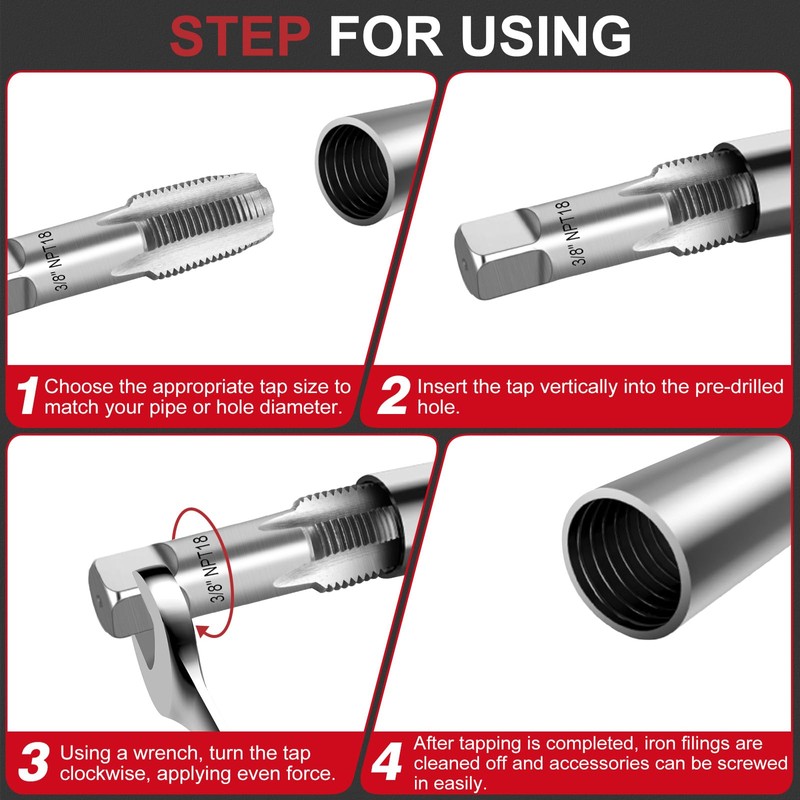 STEP FOR USING

3/8" NPT18

1 Choose the appropriate tap size to match your pipe or hole diameter.

3/8" NPT18

2 Insert the tap vertically into the pre-drilled hole.

3/8" NPT18

3 Using a wrench, turn the tap clockwise, applying even force.

4 After tapping is completed, iron filings are cleaned off and accessories can be screwed in easily.