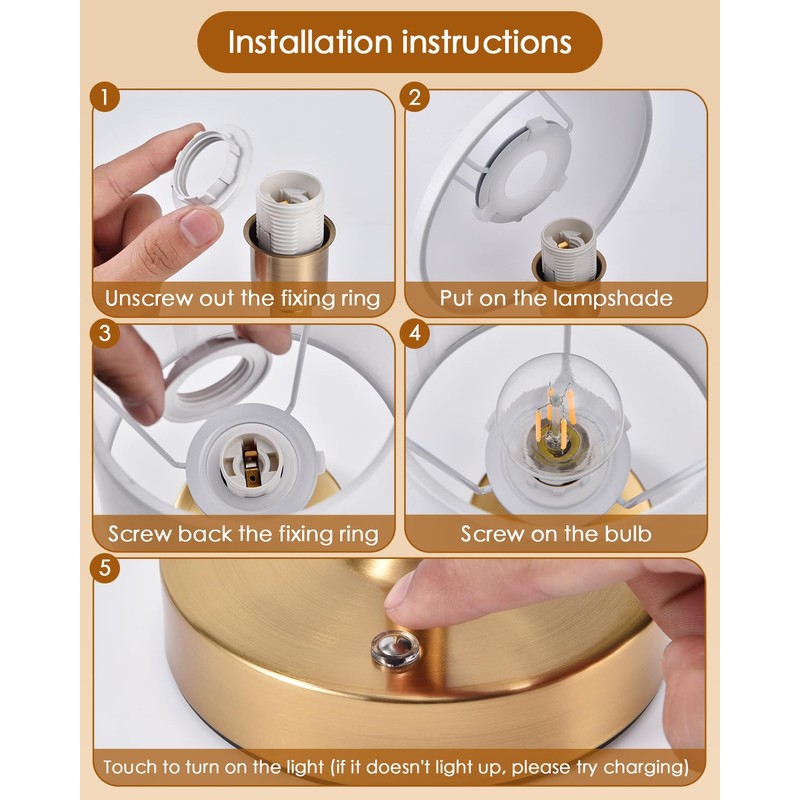 Installation instructions

1
Unscrew out the fixing ring

2
Put on the lampshade

3
Screw back the fixing ring

4
Screw on the bulb

5
Touch to turn on the light (if it doesn't light up, please try charging)