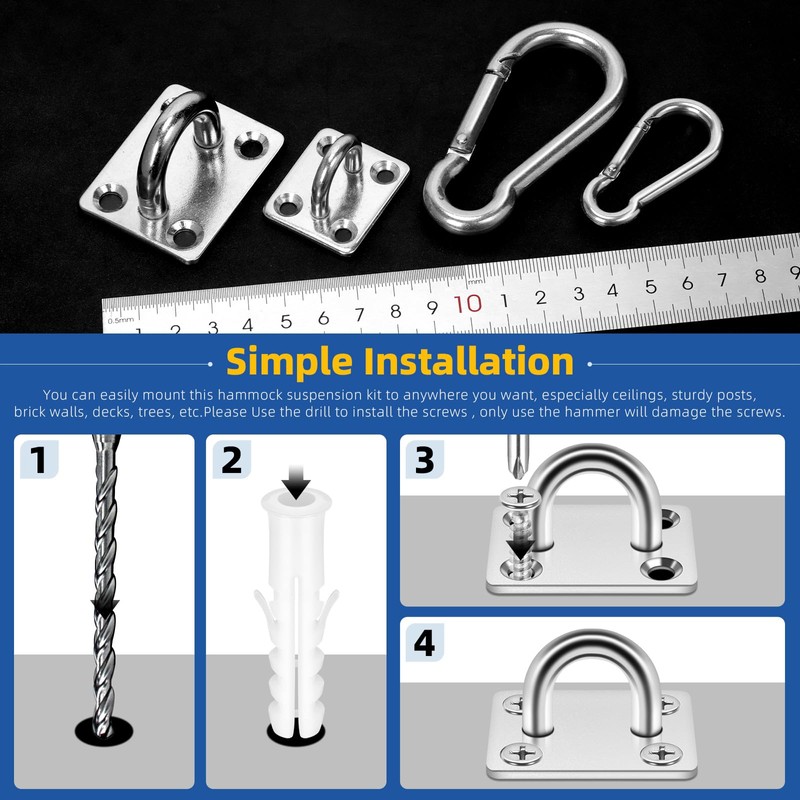 mm
0.5mm
1 2 3 4 5 6 7 8 9 10 1 2 3 4 5 6 7 8 9

Simple Installation

You can easily mount this hammock suspension kit to anywhere you want, especially ceilings, sturdy posts, brick walls, decks, trees, etc.Please Use the drill to install the screws , only use the hammer will damage the screws.

1

2

3

4