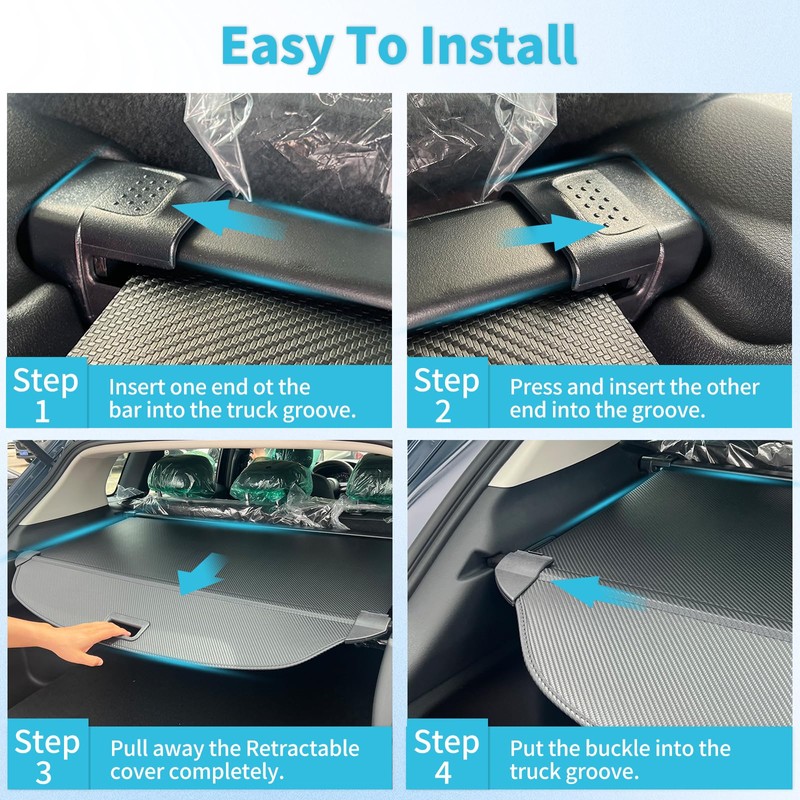 Easy To Install

Step 1
Insert one end ot the bar into the truck groove.

Step 2
Press and insert the other end into the groove.

Step 3
Pull away the Retractable cover completely.

Step 4
Put the buckle into the truck groove.