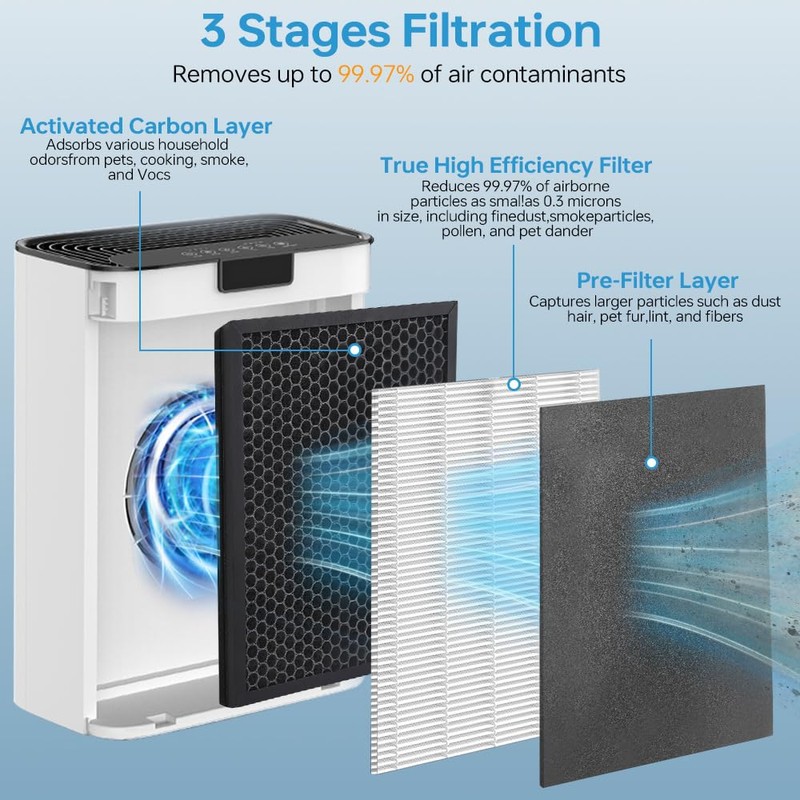 3 Stages Filtration

Removes up to 99.97% of air contaminants

Activated Carbon Layer
Adsorbs various household odorsfrom pets, cooking, smoke, and Vocs

True High Efficiency Filter
Reduces 99.97% of airborne particles as smal!as 0.3 microns in size, including finedust,smokeparticles, pollen, and pet dander

Pre-Filter Layer
Captures larger particles such as dust hair, pet fur,lint, and fibers