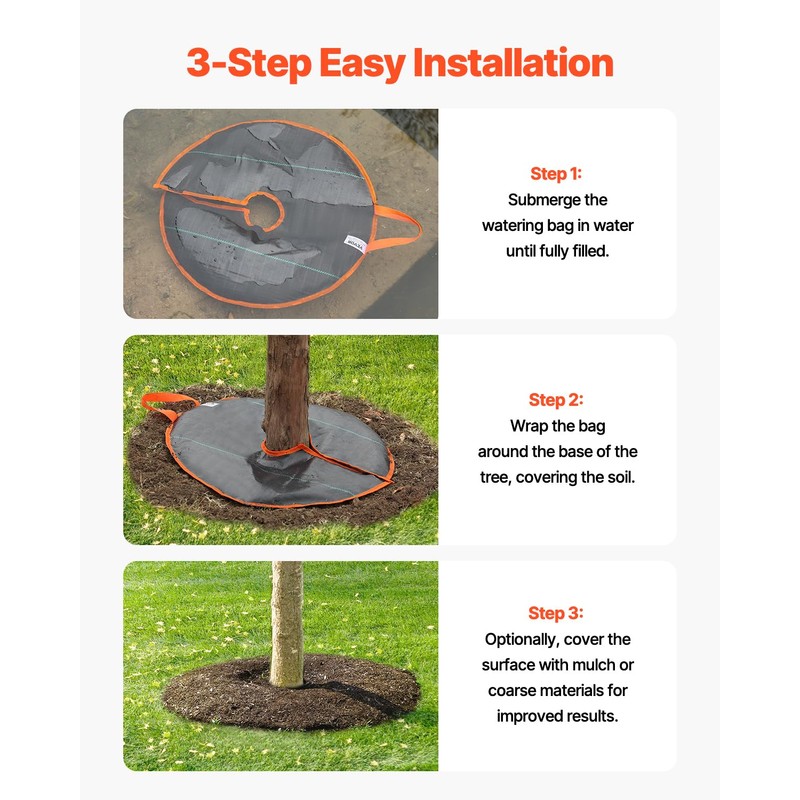 3-Step Easy Installation

Step 1:
Submerge the watering bag in water until fully filled.

Step 2:
Wrap the bag around the base of the tree, covering the soil.

Step 3:
Optionally, cover the surface with mulch or coarse materials for improved results.