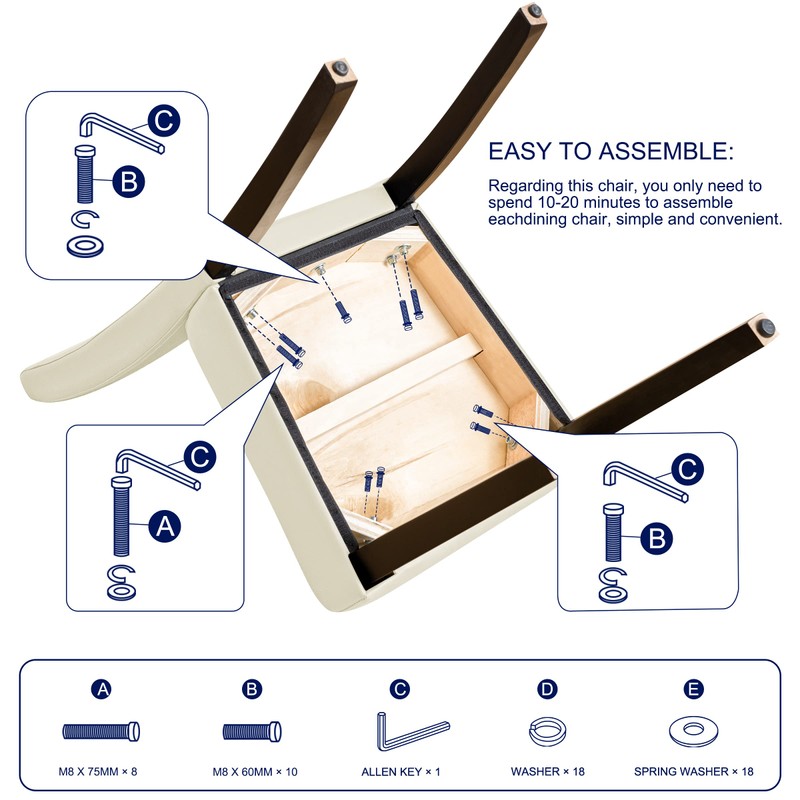 C

B

EASY TO ASSEMBLE:

Regarding this chair, you only need to spend 10-20 minutes to assemble eachdining chair, simple and convenient.

C

A

C

B

A
M8 X 75MM × 8

B
M8 X 60MM × 10

C
ALLEN KEY × 1

D
WASHER × 18

E
SPRING WASHER × 18