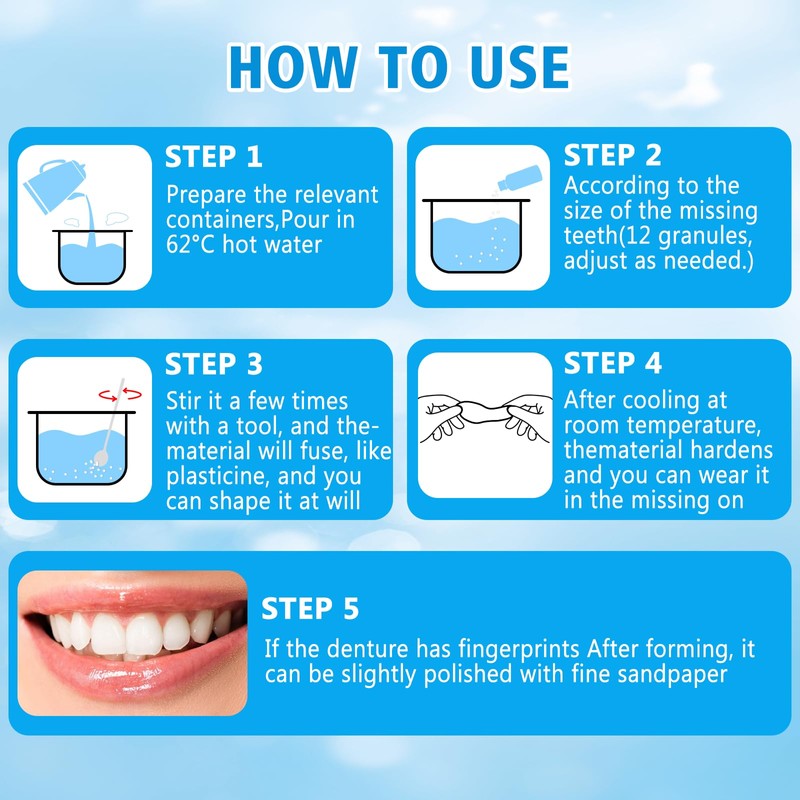 HOW TO USE

STEP 1
Prepare the relevant containers,Pour in 62°C hot water

STEP 2
According to the size of the missing teeth(12 granules, adjust as needed.)

STEP 3
Stir it a few times with a tool, and the-material will fuse, like plasticine, and you can shape it at will

STEP 4
After cooling at room temperature, thematerial hardens and you can wear it in the missing on

STEP 5
If the denture has fingerprints After forming, it can be slightly polished with fine sandpaper