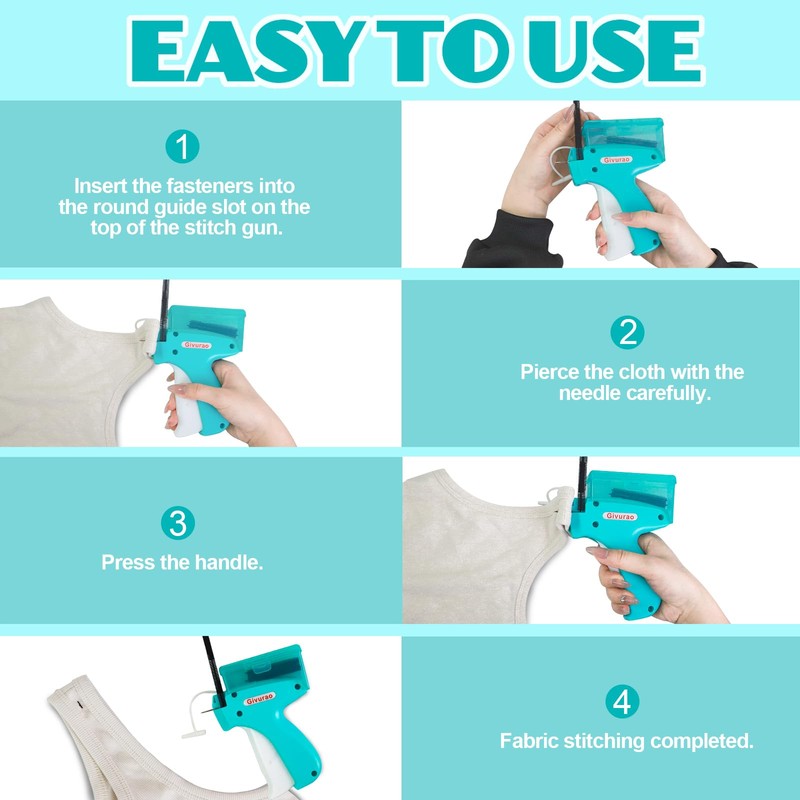 EASY TO USE

1

Insert the fasteners into the round guide slot on the top of the stitch gun.

Givurao

Givurao

2

Pierce the cloth with the needle carefully.

3

Press the handle.

Givurao

Givurao

4

Fabric stitching completed.