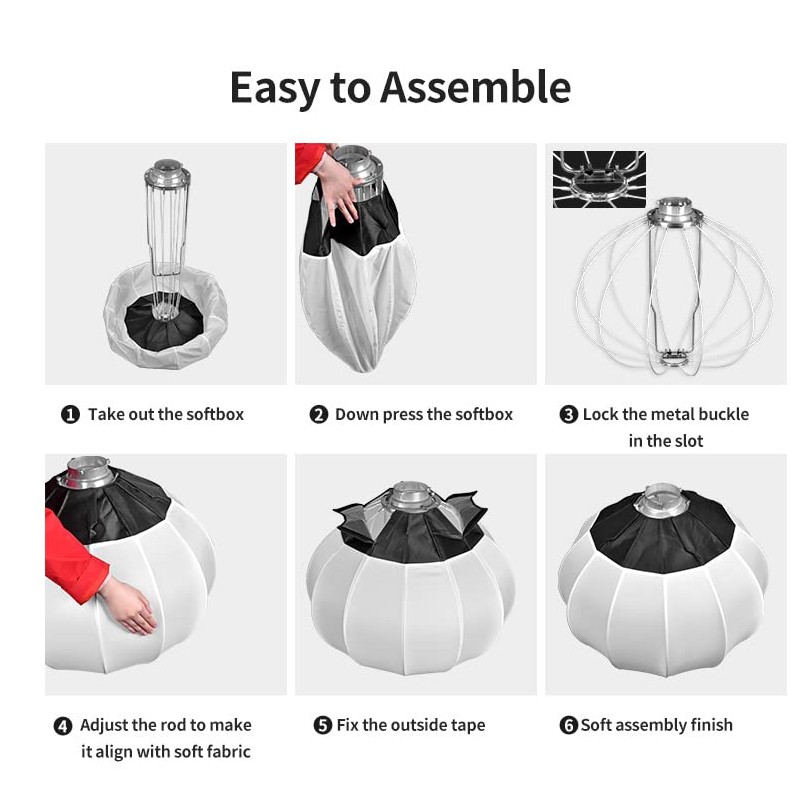 Easy to Assemble

❶ Take out the softbox

❷ Down press the softbox

❸ Lock the metal buckle in the slot

❹ Adjust the rod to make it align with soft fabric

❺ Fix the outside tape

❻ Soft assembly finish