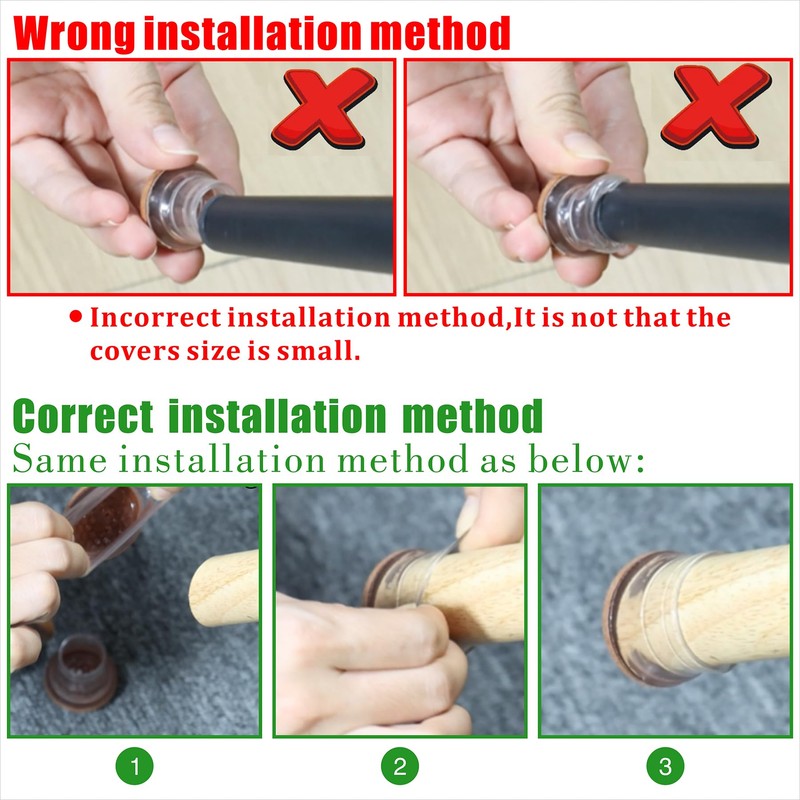 Wrong installation method

• Incorrect installation method,It is not that the covers size is small.

Correct installation method
Same installation method as below:

1

2

3